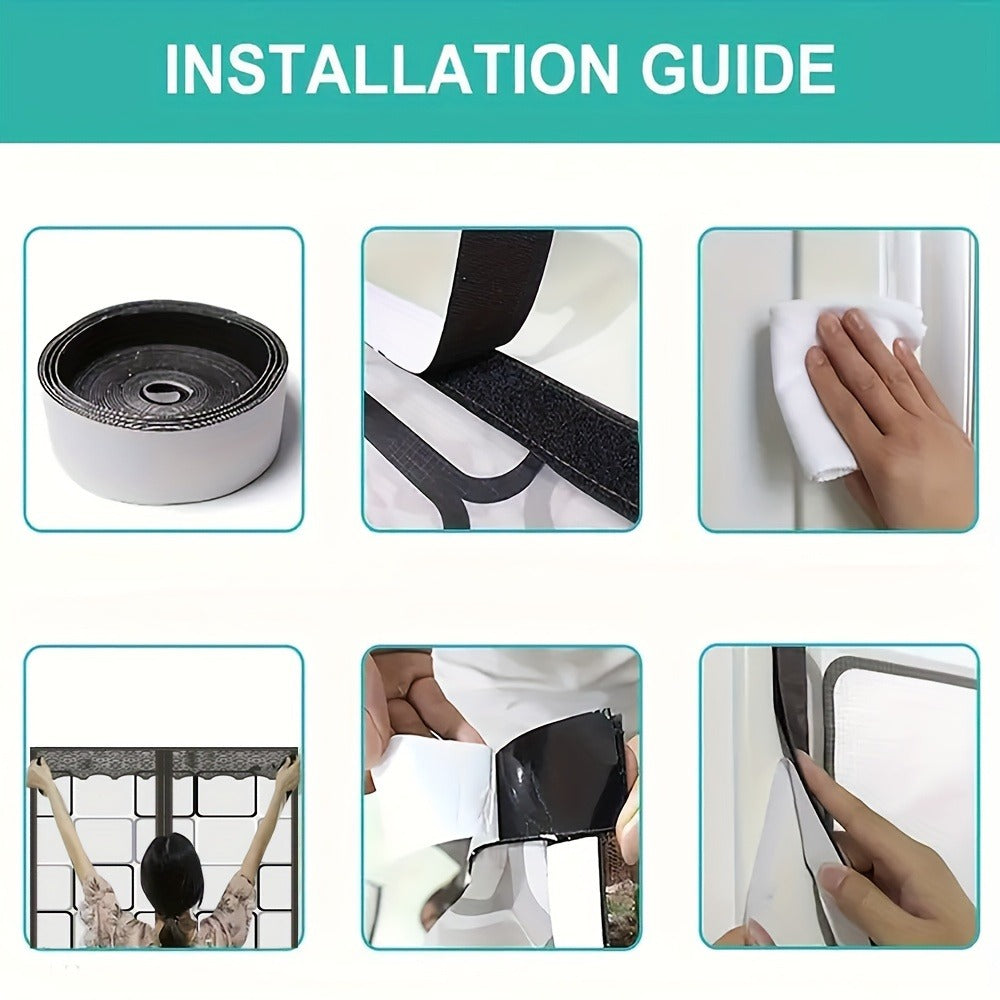 INSTALLATION GUIDE