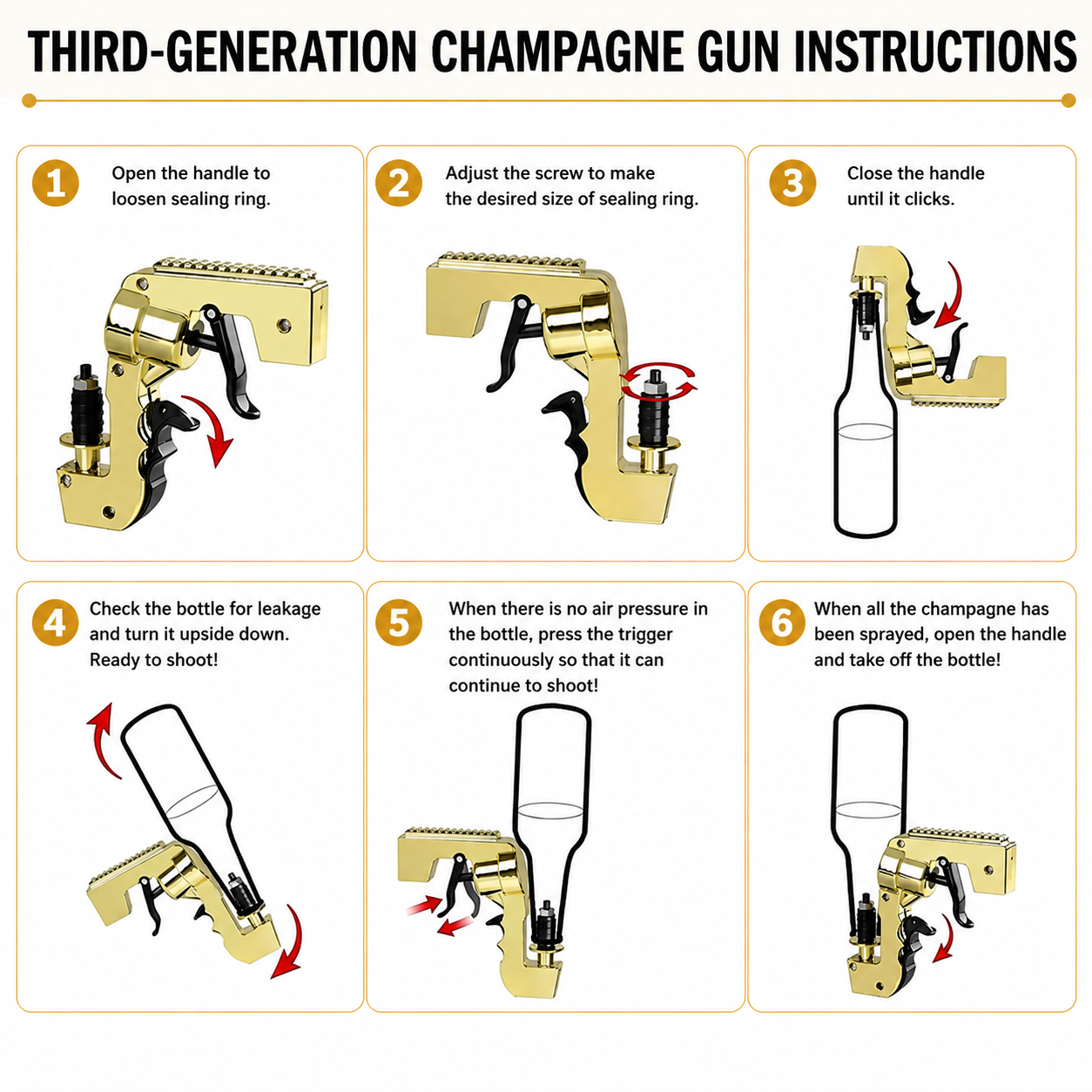 THIRD-GENERATION CHAMPAGNE GUN INSTRUCTIONS

1 Open the handle to loosen sealing ring.

2 Adjust the screw to make the desired size of sealing ring.

3 Close the handle until it clicks.

4 Check the bottle for leakage and turn it upside down. Ready to shoot!

5 When there is no air pressure in the bottle, press the trigger continuously so that it can continue to shoot!

6 When all the champagne has been sprayed, open the handle and take off the bottle!