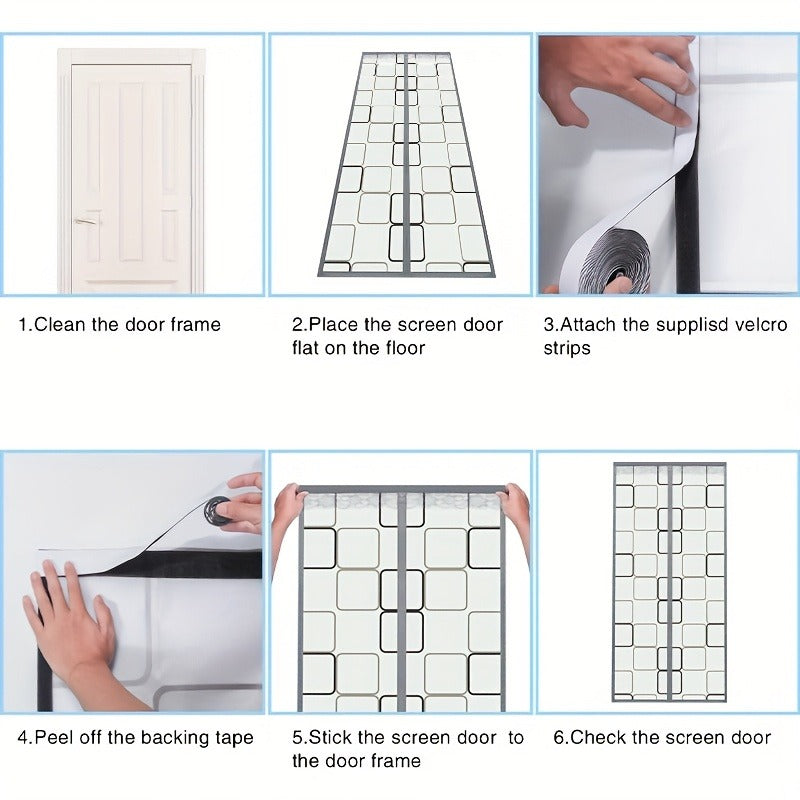 1.Clean the door frame

2.Place the screen door flat on the floor

3.Attach the supplisd velcro strips

4.Peel off the backing tape

5.Stick the screen door to the door frame

6.Check the screen door