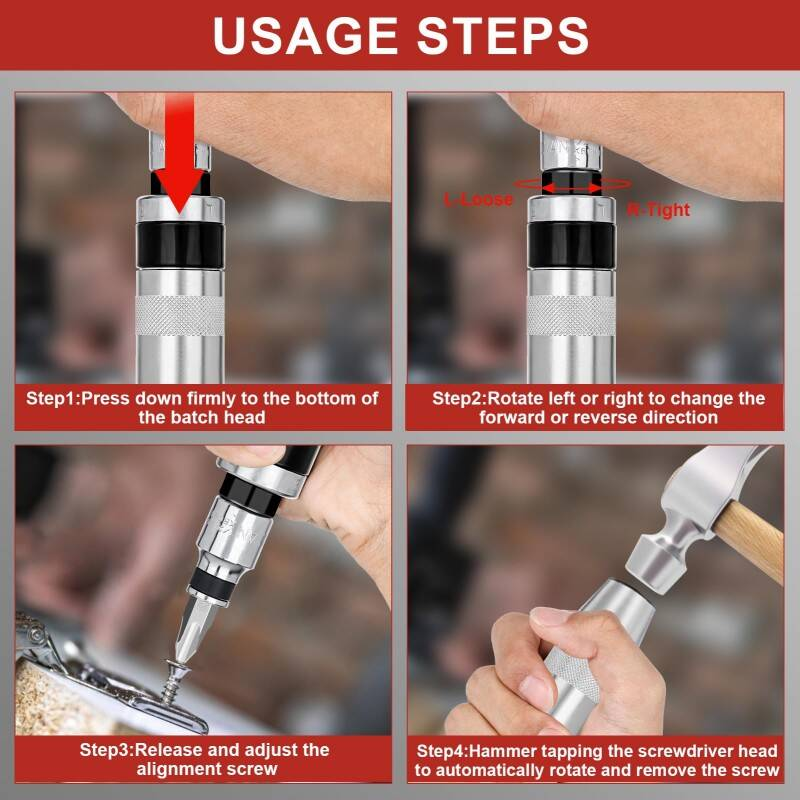 USAGE STEPS

Step1:Press down firmly to the bottom of the batch head

L-Loose

R-Tight

Step2:Rotate left or right to change the forward or reverse direction

Step3:Release and adjust the alignment screw

Step4:Hammer tapping the screwdriver head to automatically rotate and remove the screw