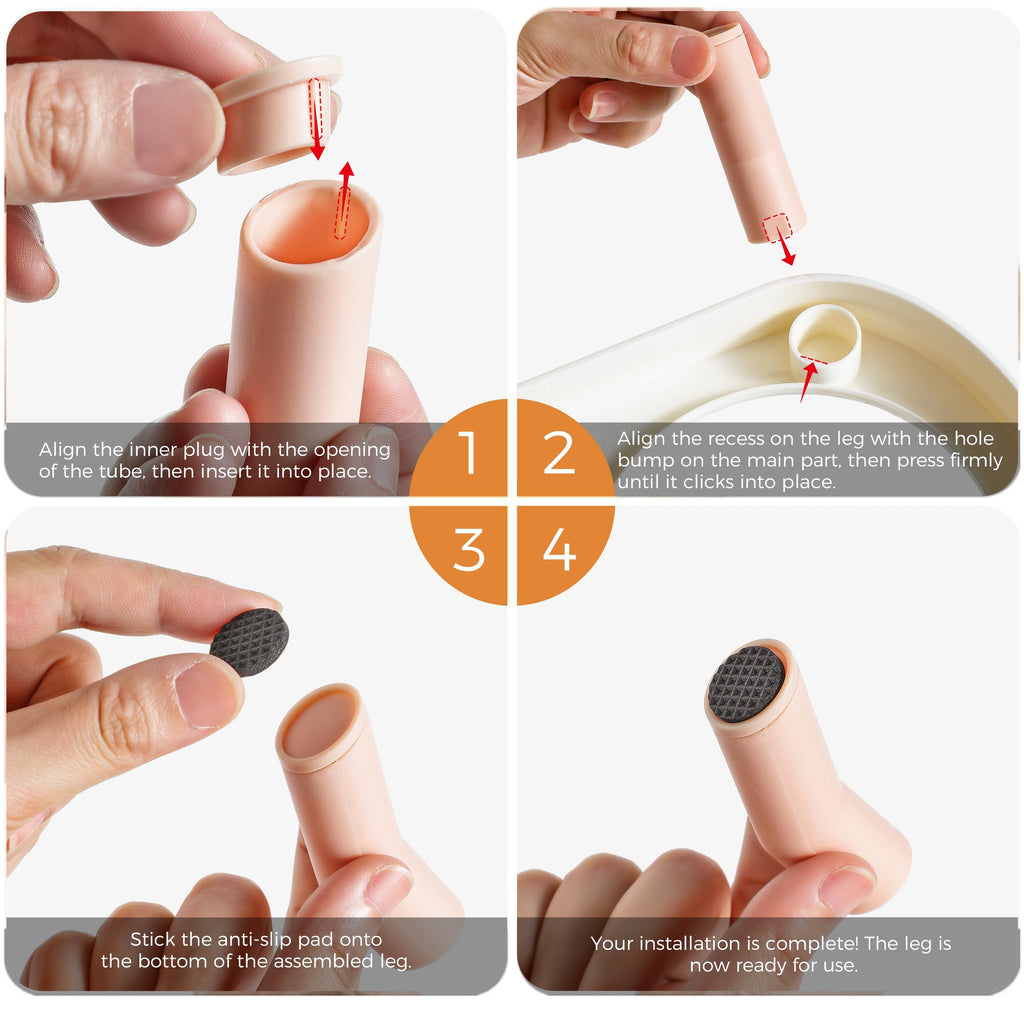 Align the inner plug with the opening of the tube, then insert it into place.

1

2

Align the recess on the leg with the hole bump on the main part, then press firmly until it clicks into place.

3

4

Stick the anti-slip pad onto the bottom of the assembled leg.

Your installation is complete! The leg is now ready for use.