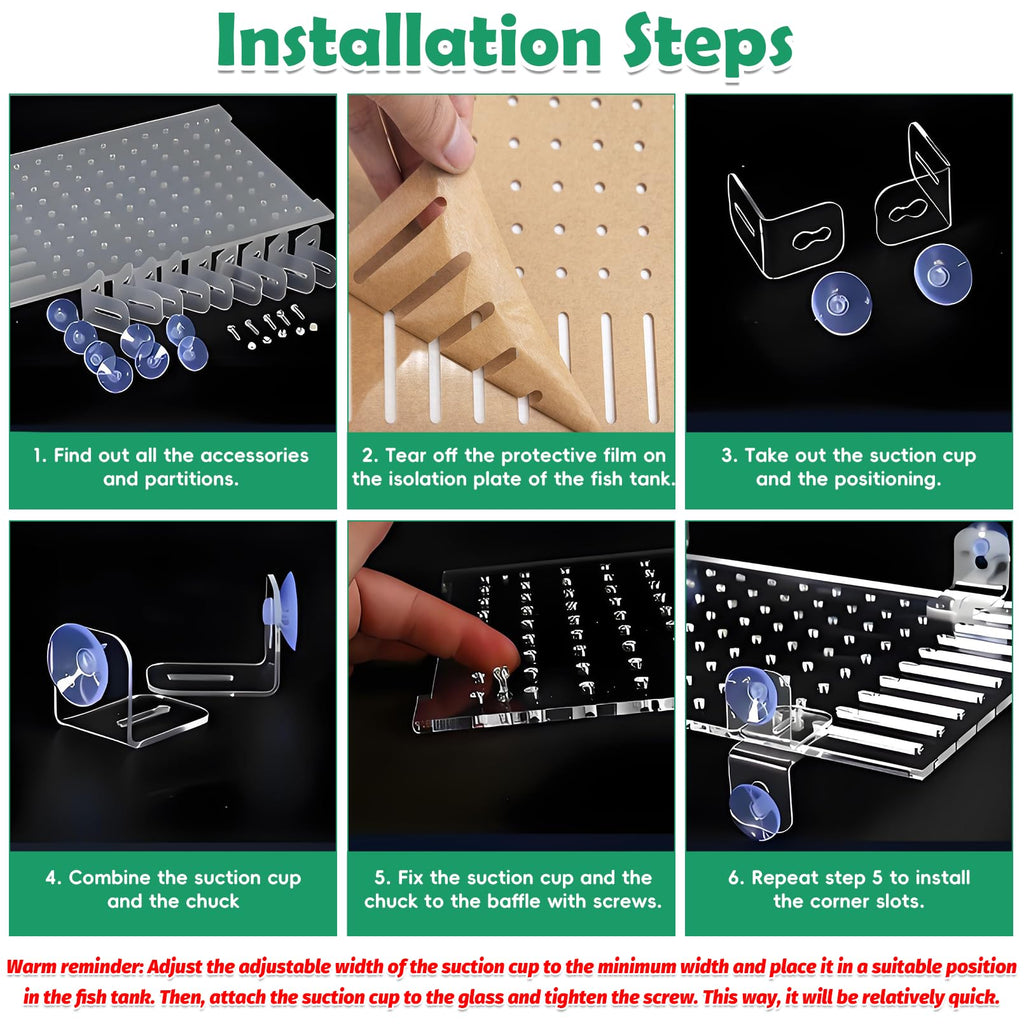 Installation Steps

1. Find out all the accessories and partitions.

2. Tear off the protective film on the isolation plate of the fish tank.

3. Take out the suction cup and the positioning.

4. Combine the suction cup and the chuck

5. Fix the suction cup and the chuck to the baffle with screws.

6. Repeat step 5 to install the corner slots.

Warm reminder: Adjust the adjustable width of the suction cup to the minimum width and place it in a suitable position in the fish tank. Then, attach the suction cup to the glass and tighten the screw. This way, it will be relatively quick.