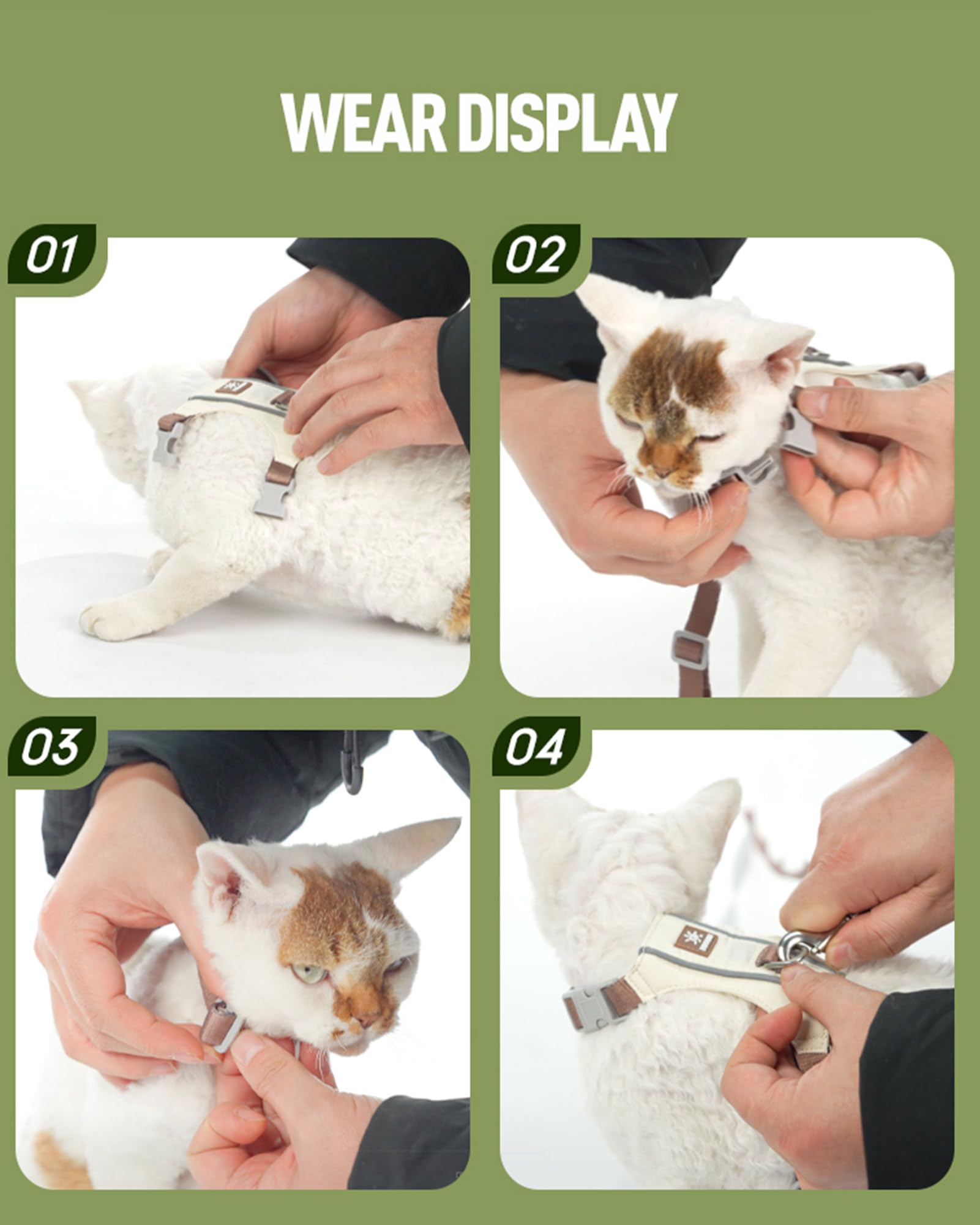 WEAR DISPLAY

01

02

03

04