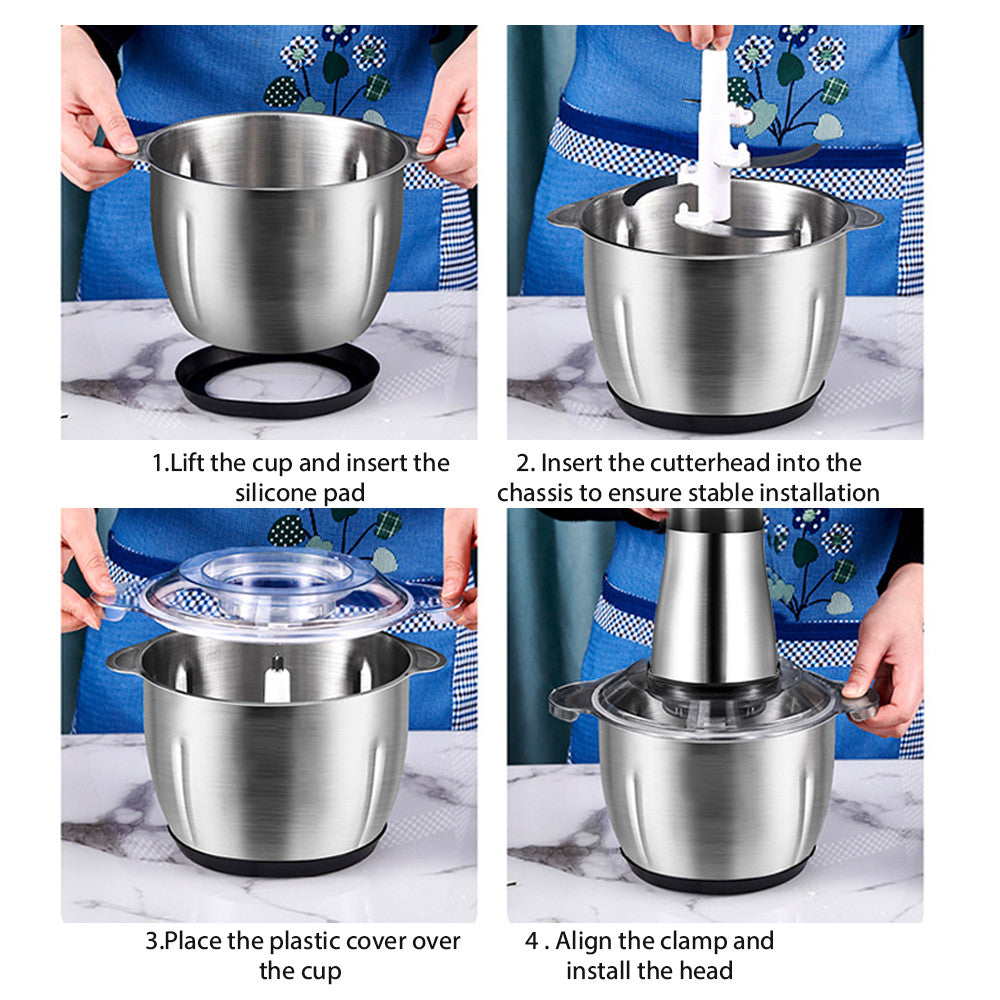 1.Lift the cup and insert the silicone pad

2. Insert the cutterhead into the chassis to ensure stable installation

3.Place the plastic cover over the cup

4 . Align the clamp and install the head