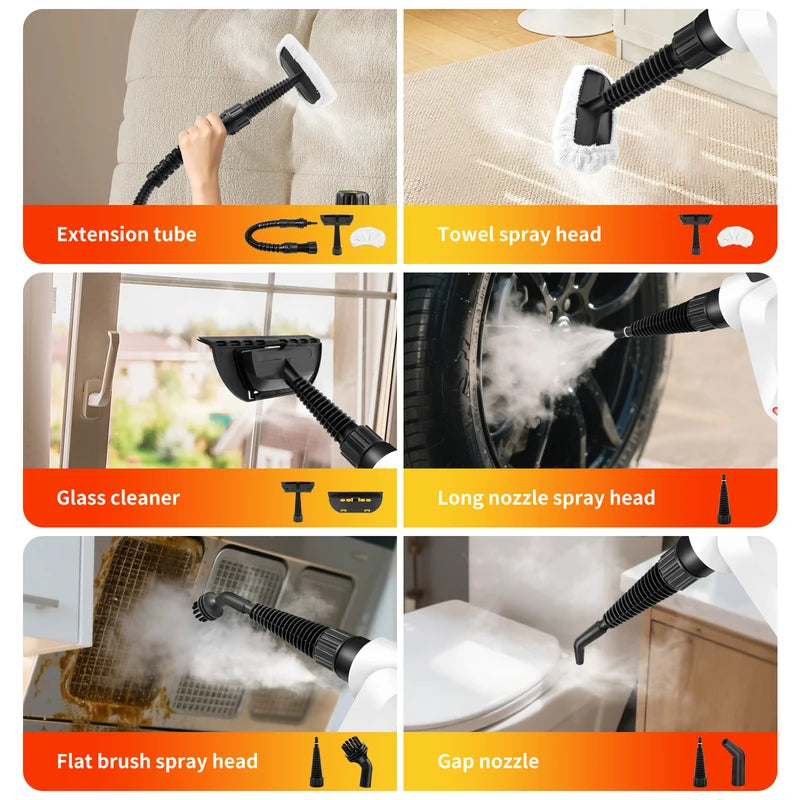 Extension tube

Towel spray head

Glass cleaner

Long nozzle spray head

Flat brush spray head

Gap nozzle