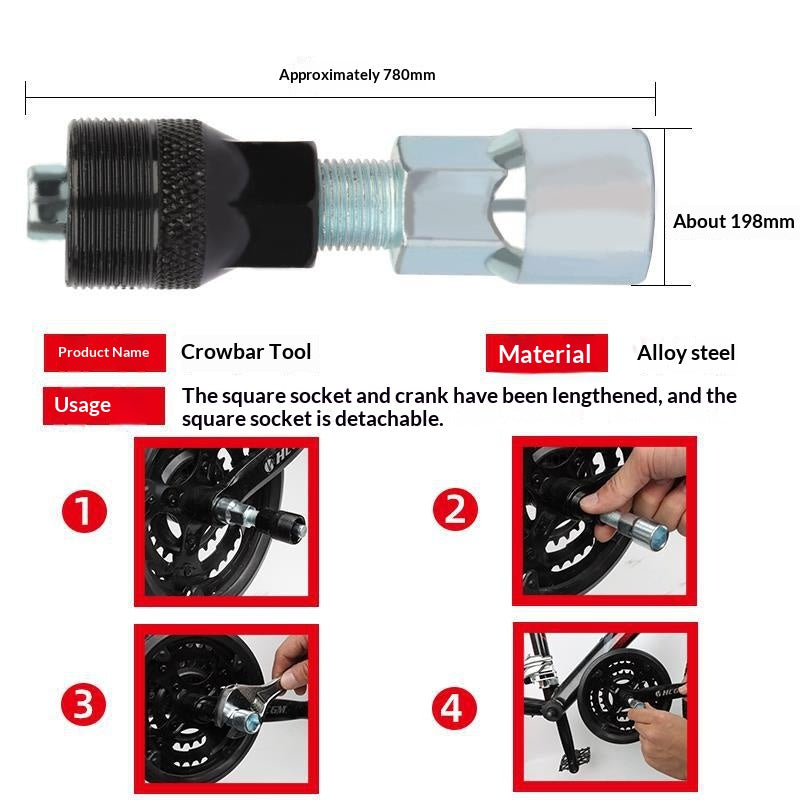 Approximately 780mm

About 198mm

Product Name Crowbar Tool

Material Alloy steel

Usage The square socket and crank have been lengthened, and the square socket is detachable.

1

2

3

4