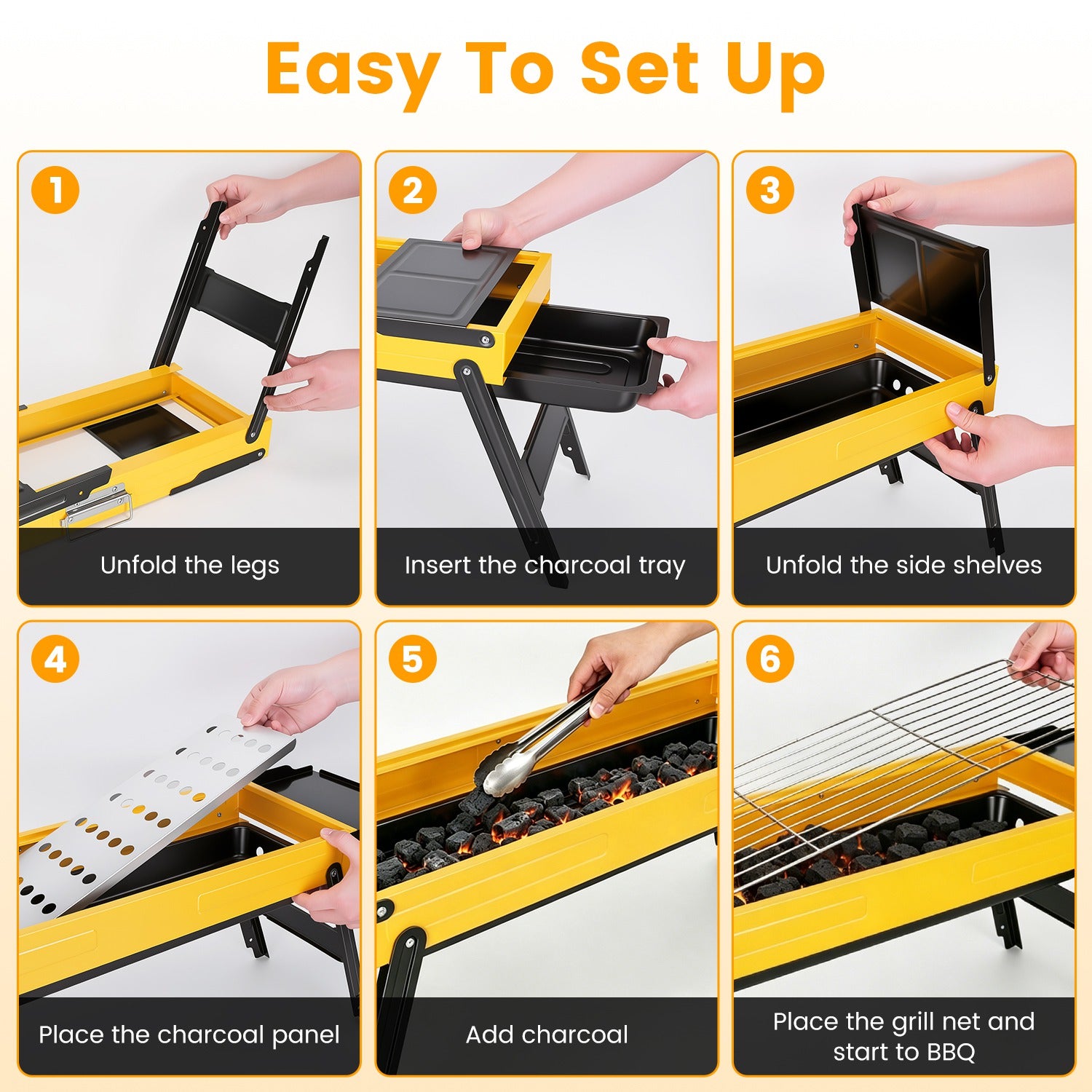 Easy To Set Up

1
Unfold the legs

2
Insert the charcoal tray

3
Unfold the side shelves

4
Place the charcoal panel

5
Add charcoal

6
Place the grill net and start to BBQ