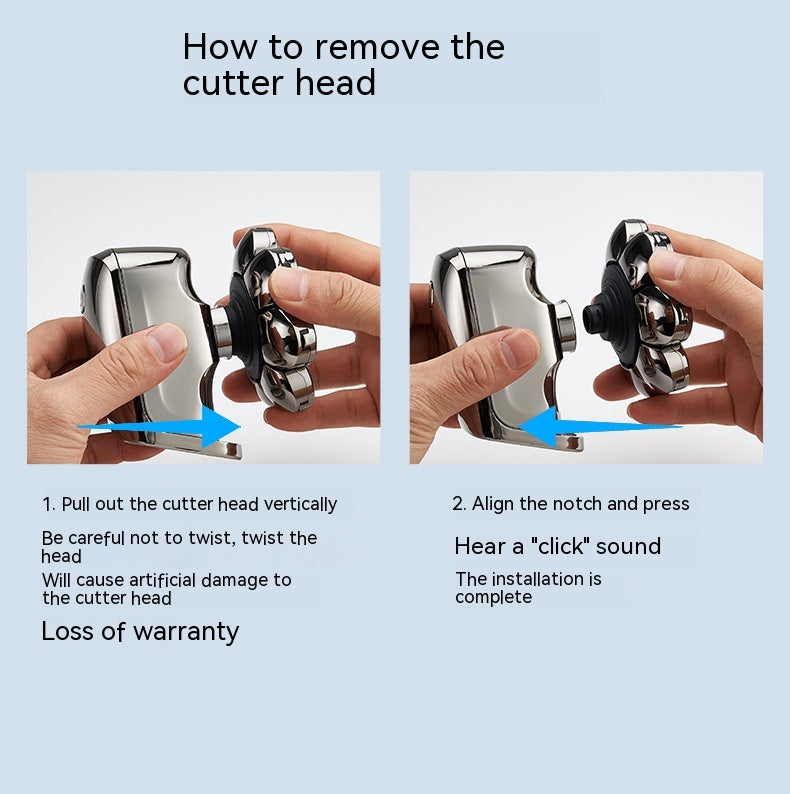 How to remove the cutter head

1. Pull out the cutter head vertically

Be careful not to twist, twist the head

Will cause artificial damage to the cutter head

Loss of warranty

2. Align the notch and press

Hear a "click" sound

The installation is complete