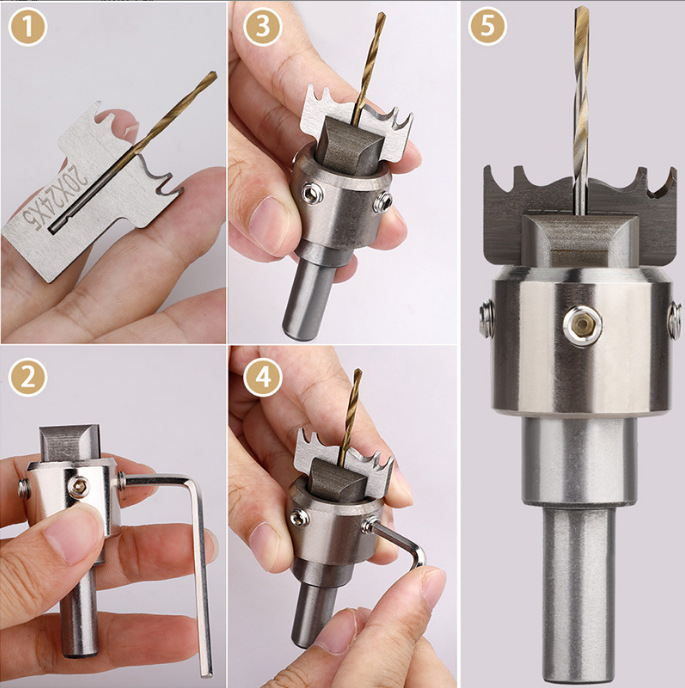 1
20X24X5
3
5
2
4