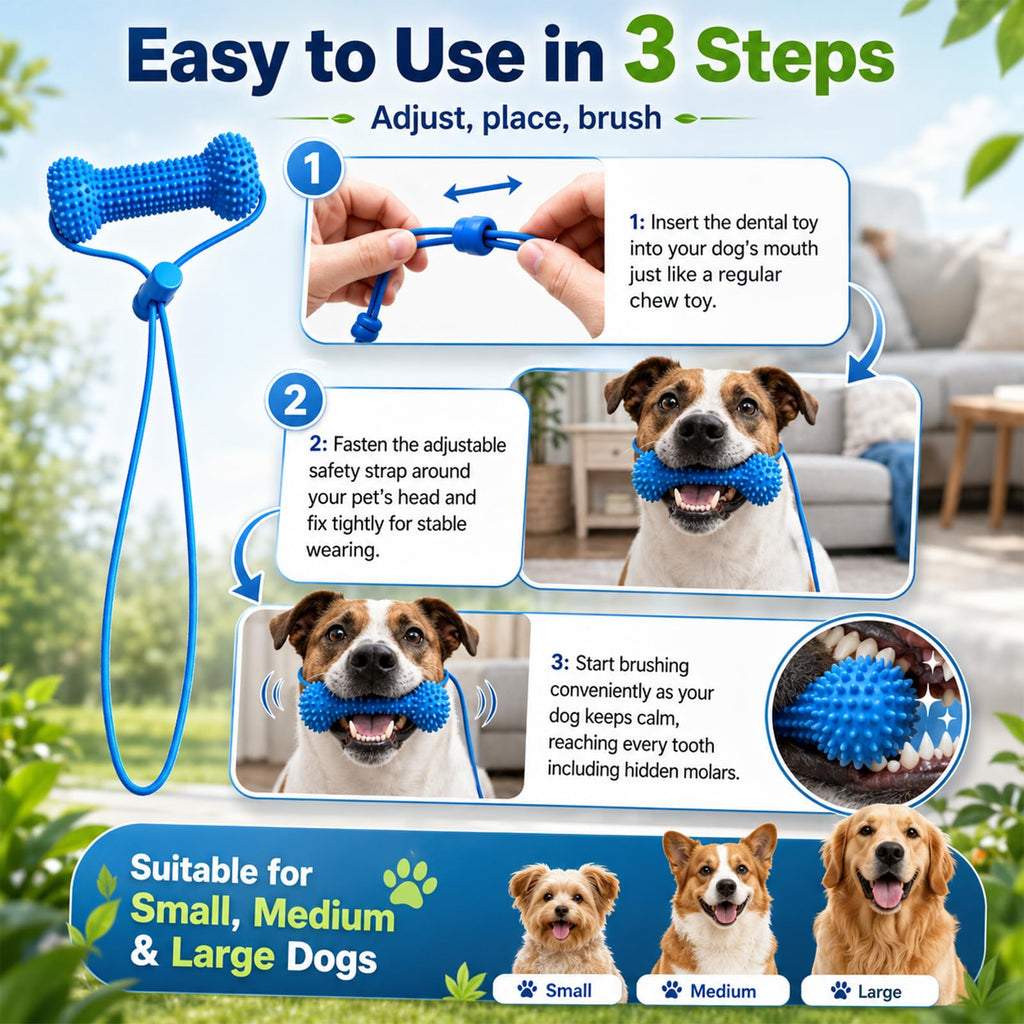 Easy to Use in 3 Steps

Adjust, place, brush

1

1: Insert the dental toy into your dog's mouth just like a regular chew toy.

2

2: Fasten the adjustable safety strap around your pet's head and fix tightly for stable wearing.

3: Start brushing conveniently as your dog keeps calm, reaching every tooth including hidden molars.

Suitable for Small, Medium & Large Dogs

Small

Medium

Large