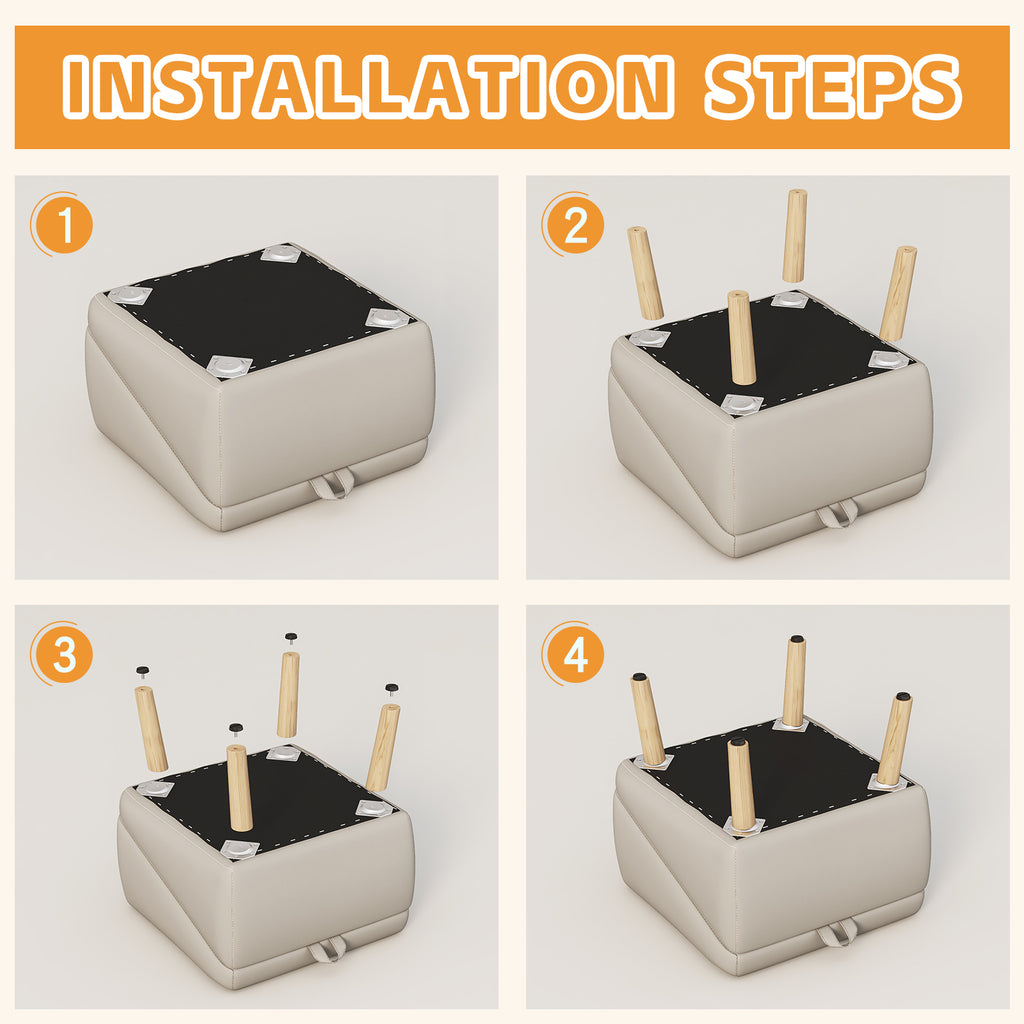 INSTALLATION STEPS

1

2

3

4