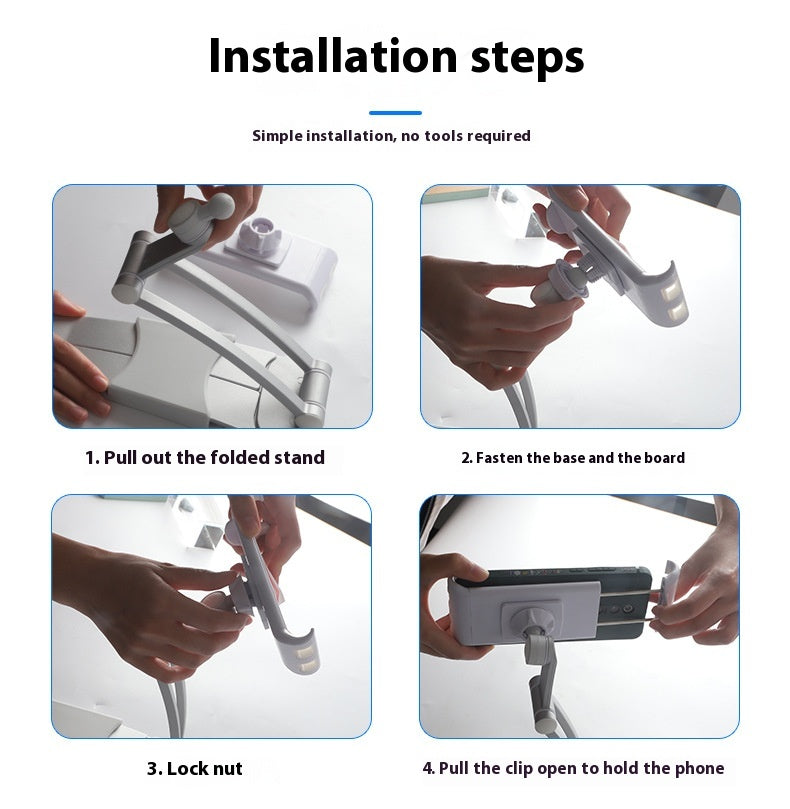 Installation steps

Simple installation, no tools required

1. Pull out the folded stand

2. Fasten the base and the board

3. Lock nut

4. Pull the clip open to hold the phone