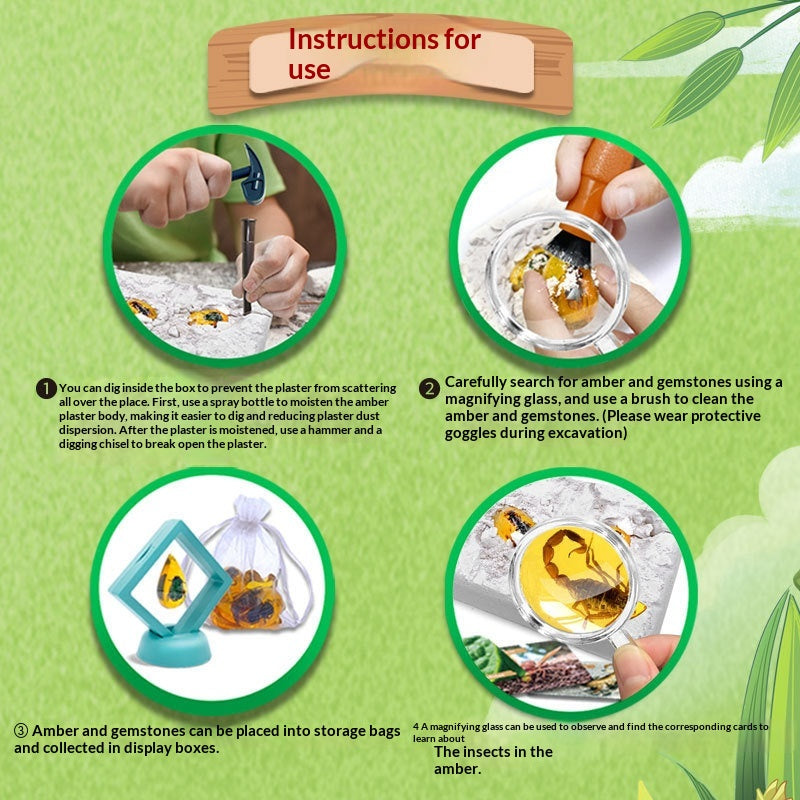 Instructions for use

❶ You can dig inside the box to prevent the plaster from scattering all over the place. First, use a spray bottle to moisten the amber plaster body, making it easier to dig and reducing plaster dust dispersion. After the plaster is moistened, use a hammer and a digging chisel to break open the plaster.

❷ Carefully search for amber and gemstones using a magnifying glass, and use a brush to clean the amber and gemstones. (Please wear protective goggles during excavation)

③ Amber and gemstones can be placed into storage bags and collected in display boxes.

4 A magnifying glass can be used to observe and find the corresponding cards to learn about
The insects in the amber.