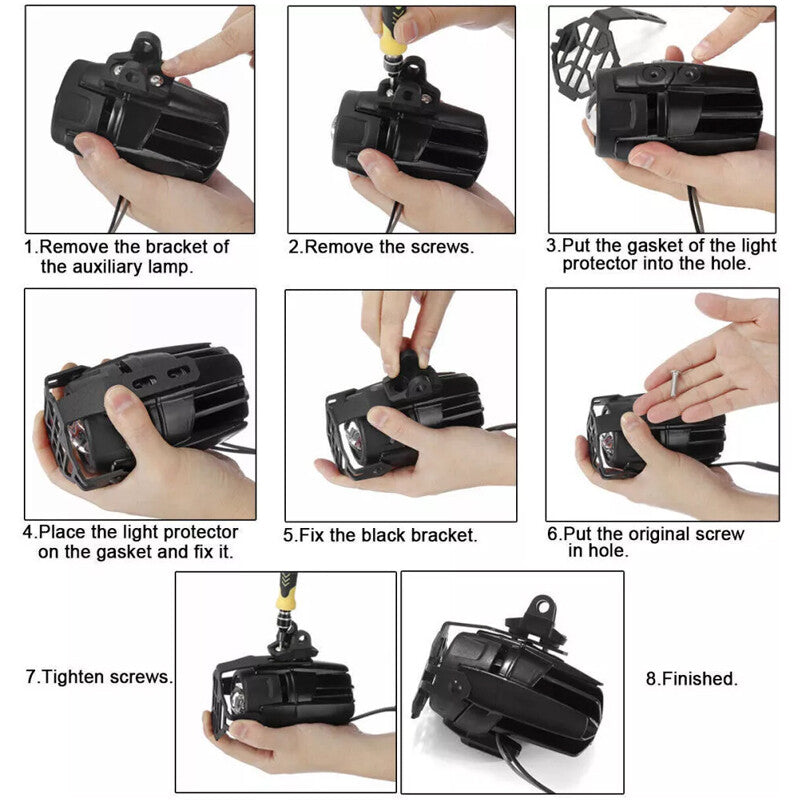 1.Remove the bracket of the auxiliary lamp.

2.Remove the screws.

3.Put the gasket of the light protector into the hole.

4.Place the light protector on the gasket and fix it.

5.Fix the black bracket.

6.Put the original screw in hole.

7.Tighten screws.

8.Finished.