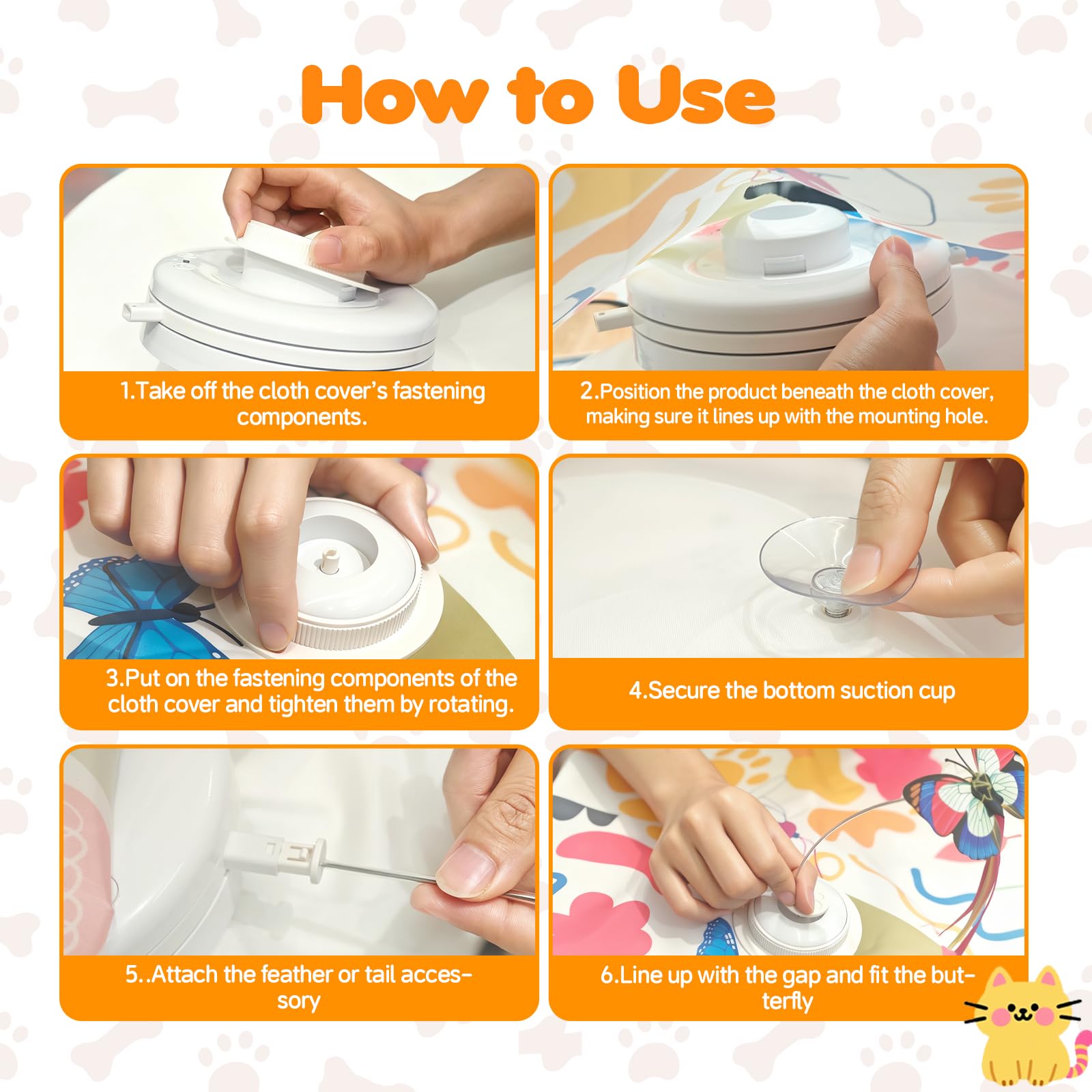 How to Use

1.Take off the cloth cover's fastening components.

2.Position the product beneath the cloth cover, making sure it lines up with the mounting hole.

3.Put on the fastening components of the cloth cover and tighten them by rotating.

4.Secure the bottom suction cup

5..Attach the feather or tail accessory

6.Line up with the gap and fit the butterfly