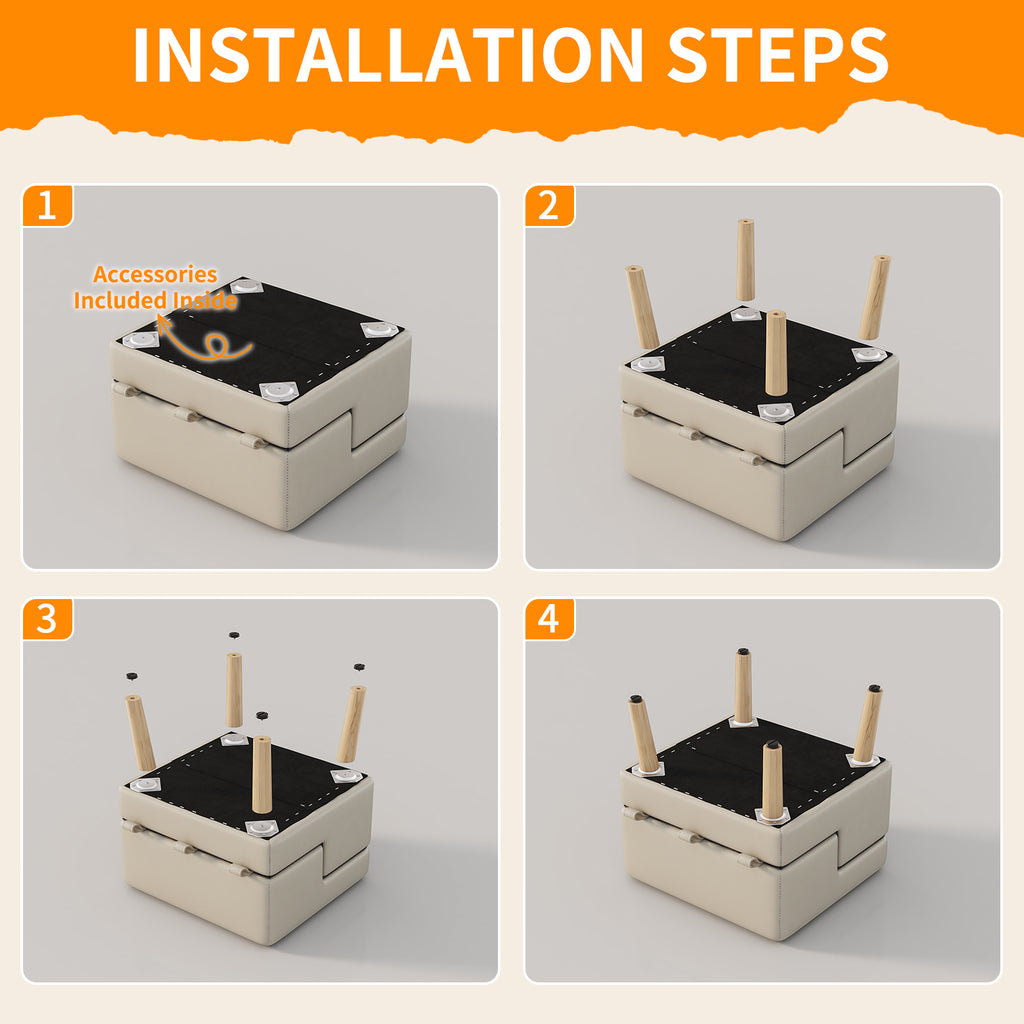 INSTALLATION STEPS

1

Accessories Included Inside

2

3

4