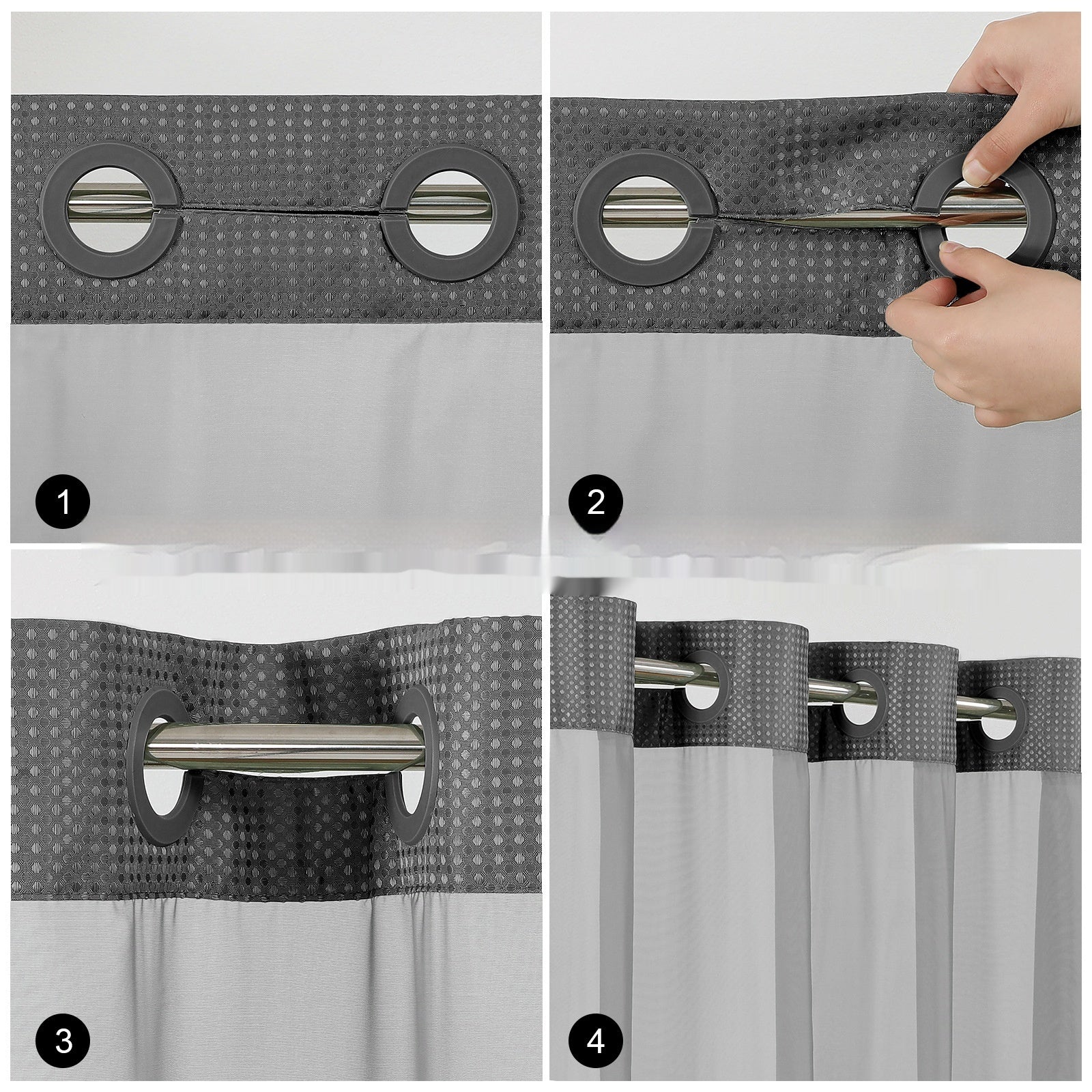 1

2

3

4