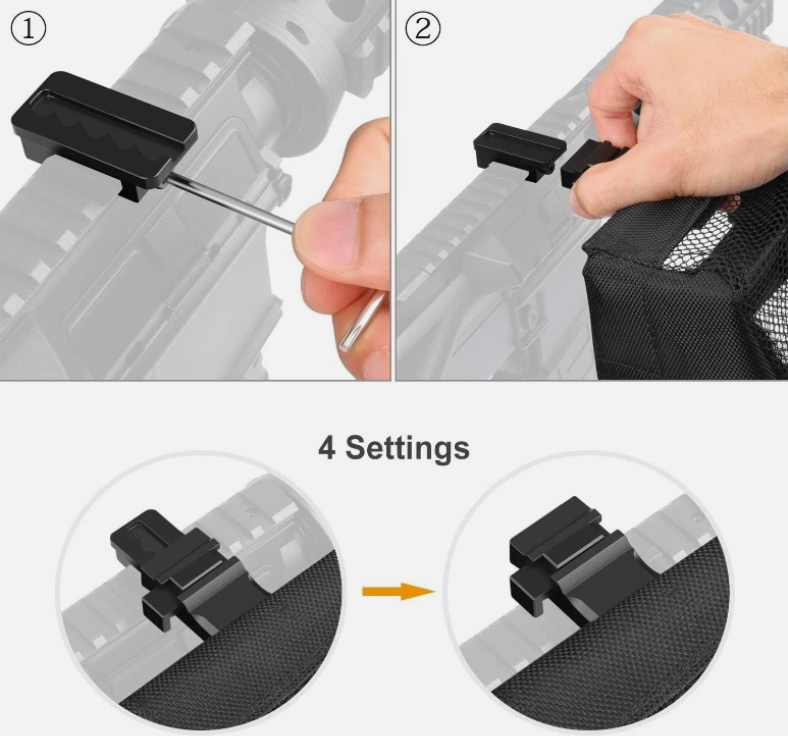 ①

②

4 Settings