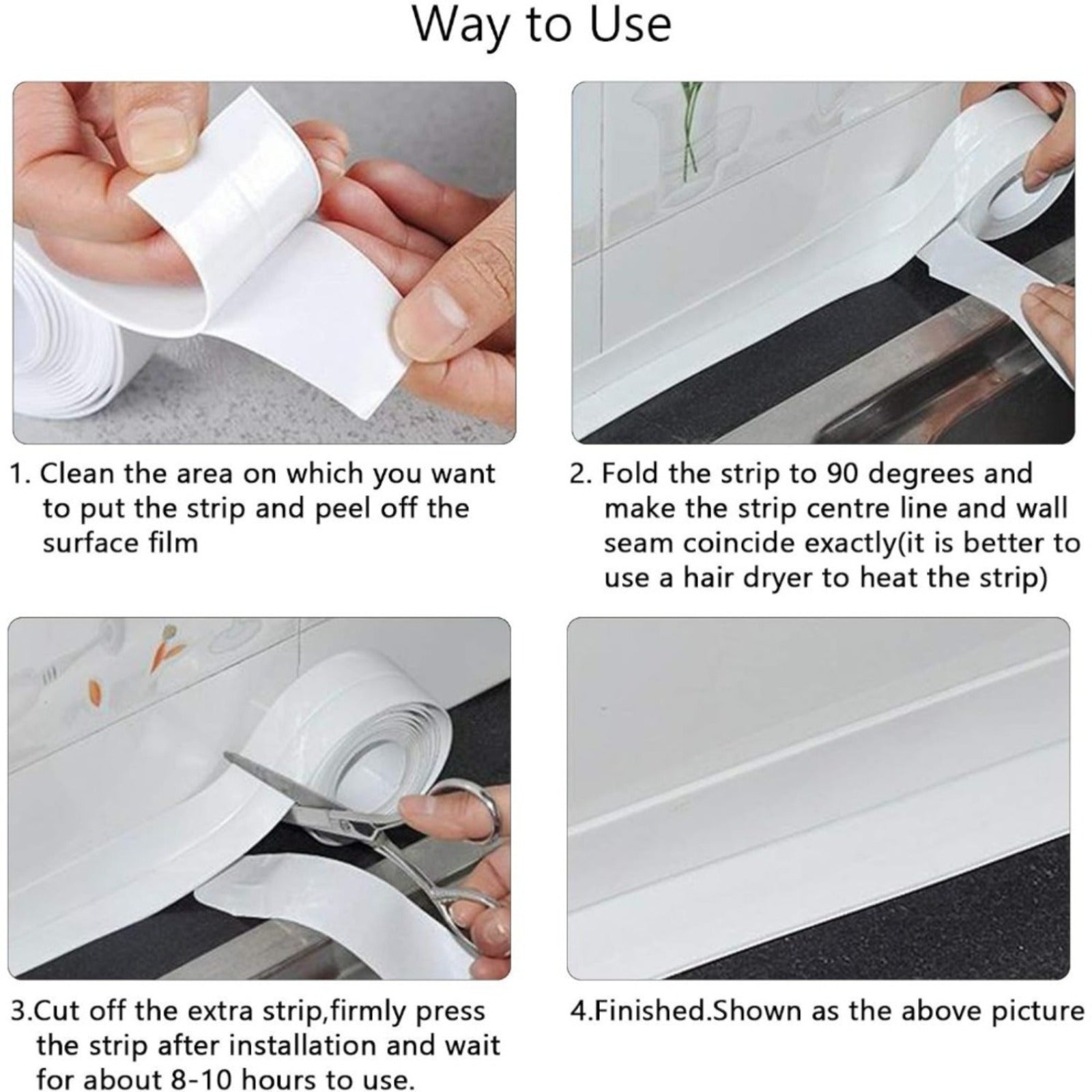 Way to Use

1. Clean the area on which you want to put the strip and peel off the surface film

2. Fold the strip to 90 degrees and make the strip centre line and wall seam coincide exactly(it is better to use a hair dryer to heat the strip)

3.Cut off the extra strip,firmly press the strip after installation and wait for about 8-10 hours to use.

4.Finished.Shown as the above picture