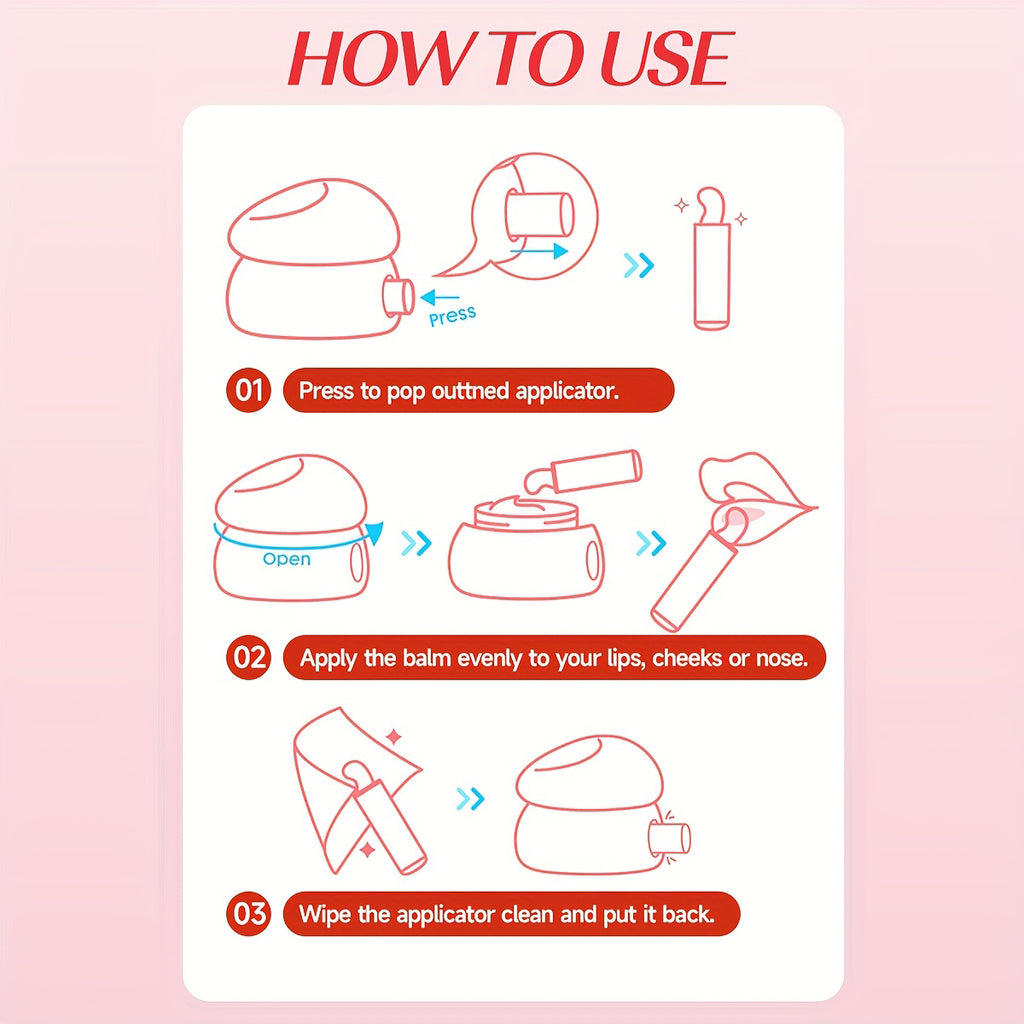 HOW TO USE

Press

01 Press to pop outtned applicator.

Open

02 Apply the balm evenly to your lips, cheeks or nose.

03 Wipe the applicator clean and put it back.