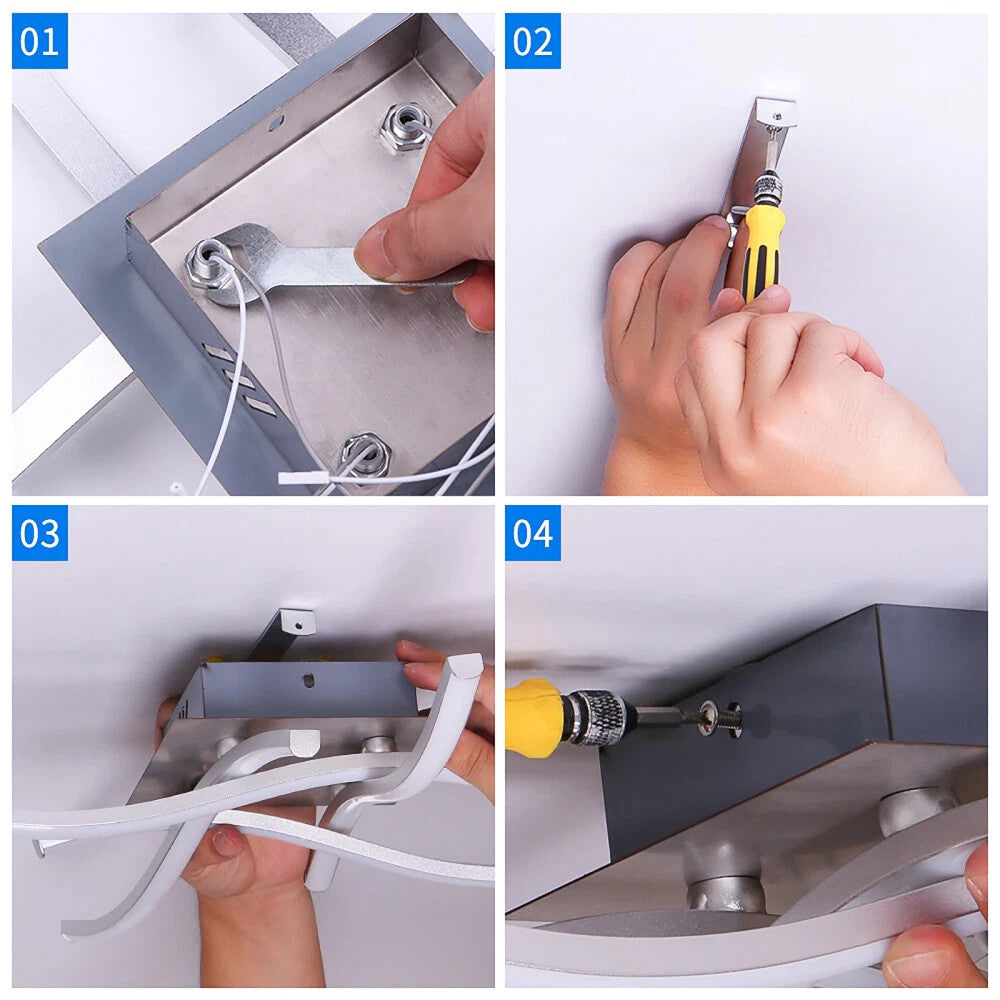 01

02

03

04