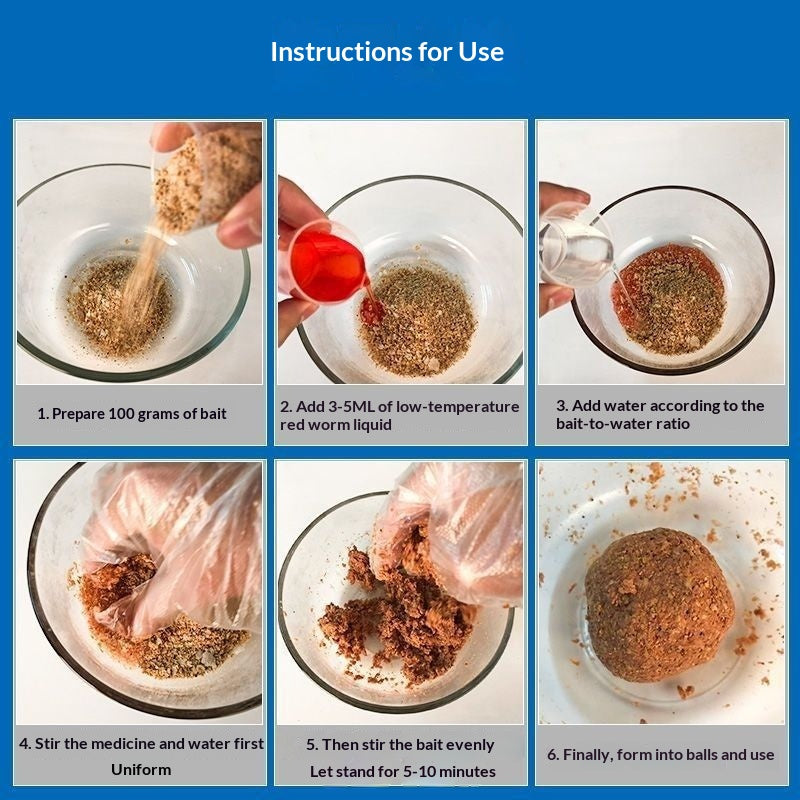 Instructions for Use

1. Prepare 100 grams of bait

2. Add 3-5ML of low-temperature red worm liquid

3. Add water according to the bait-to-water ratio

4. Stir the medicine and water first Uniform

5. Then stir the bait evenly Let stand for 5-10 minutes

6. Finally, form into balls and use