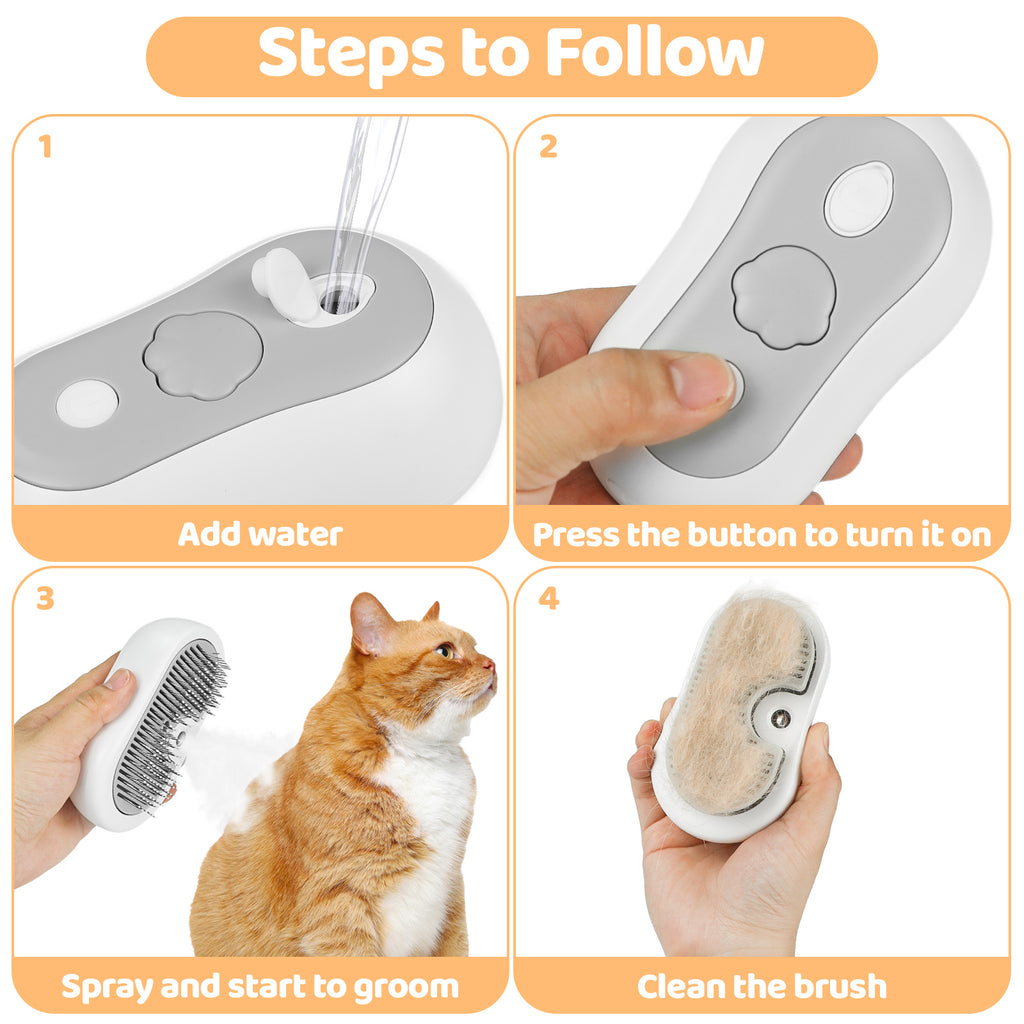 Steps to Follow

1

Add water

2

Press the button to turn it on

3

Spray and start to groom

4

Clean the brush