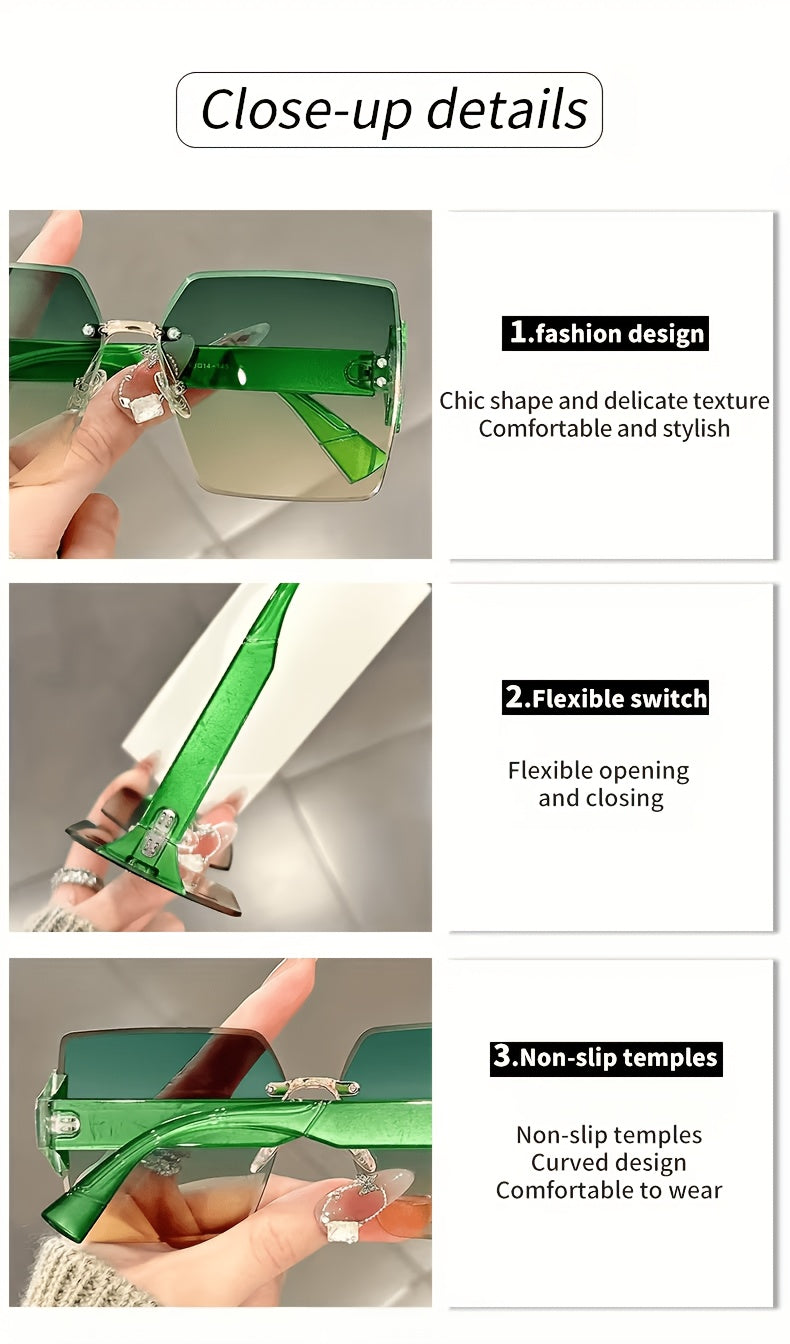 Close-up details

1.fashion design

Chic shape and delicate texture
Comfortable and stylish

2.Flexible switch

Flexible opening
and closing

3.Non-slip temples

Non-slip temples
Curved design
Comfortable to wear