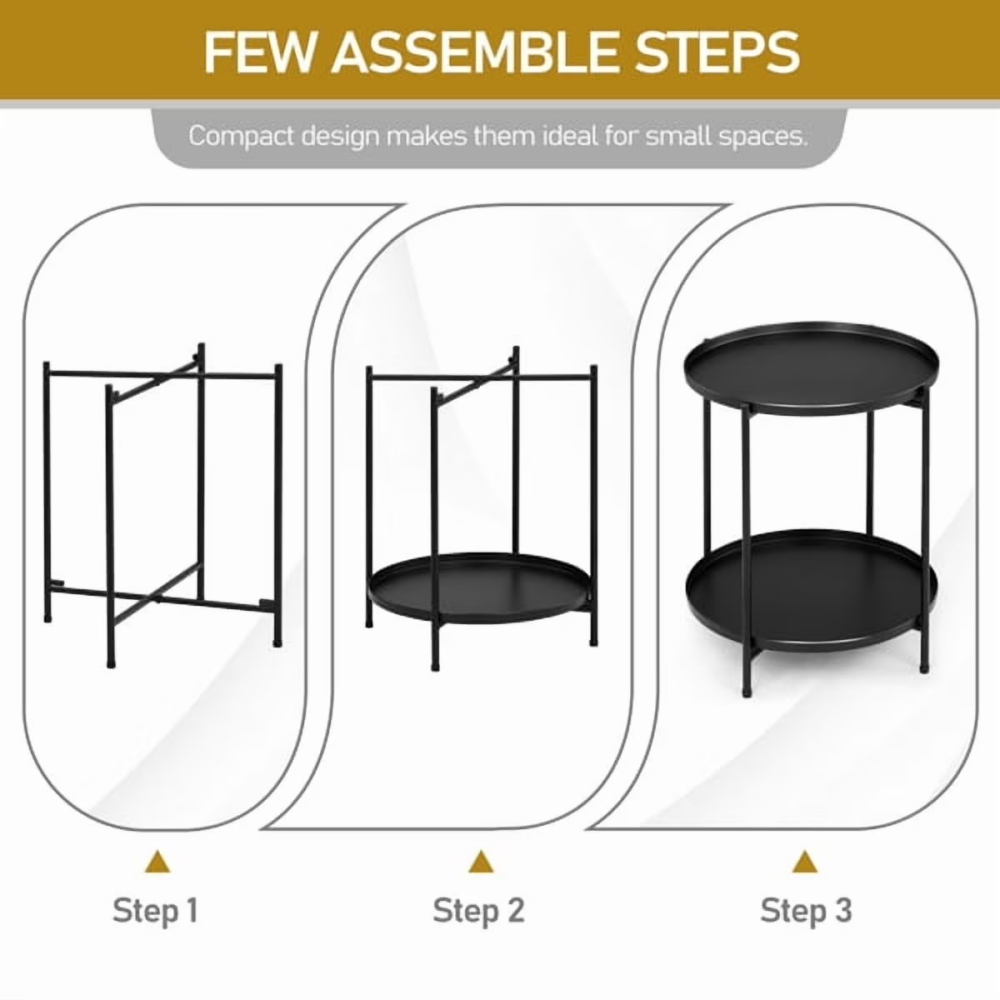 FEW ASSEMBLE STEPS

Compact design makes them ideal for small spaces.

Step 1

Step 2

Step 3