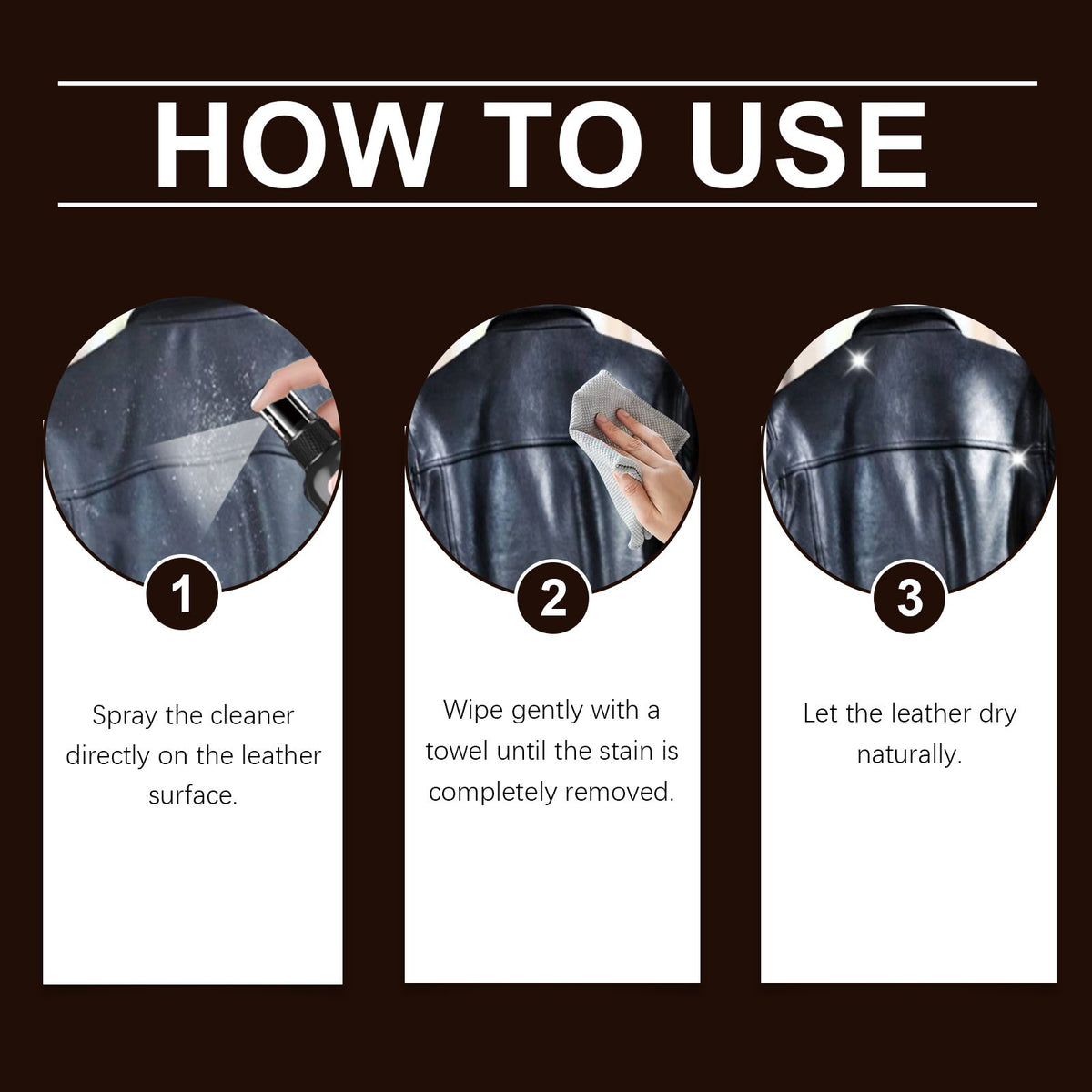 HOW TO USE

1

Spray the cleaner directly on the leather surface.

2

Wipe gently with a towel until the stain is completely removed.

3

Let the leather dry naturally.