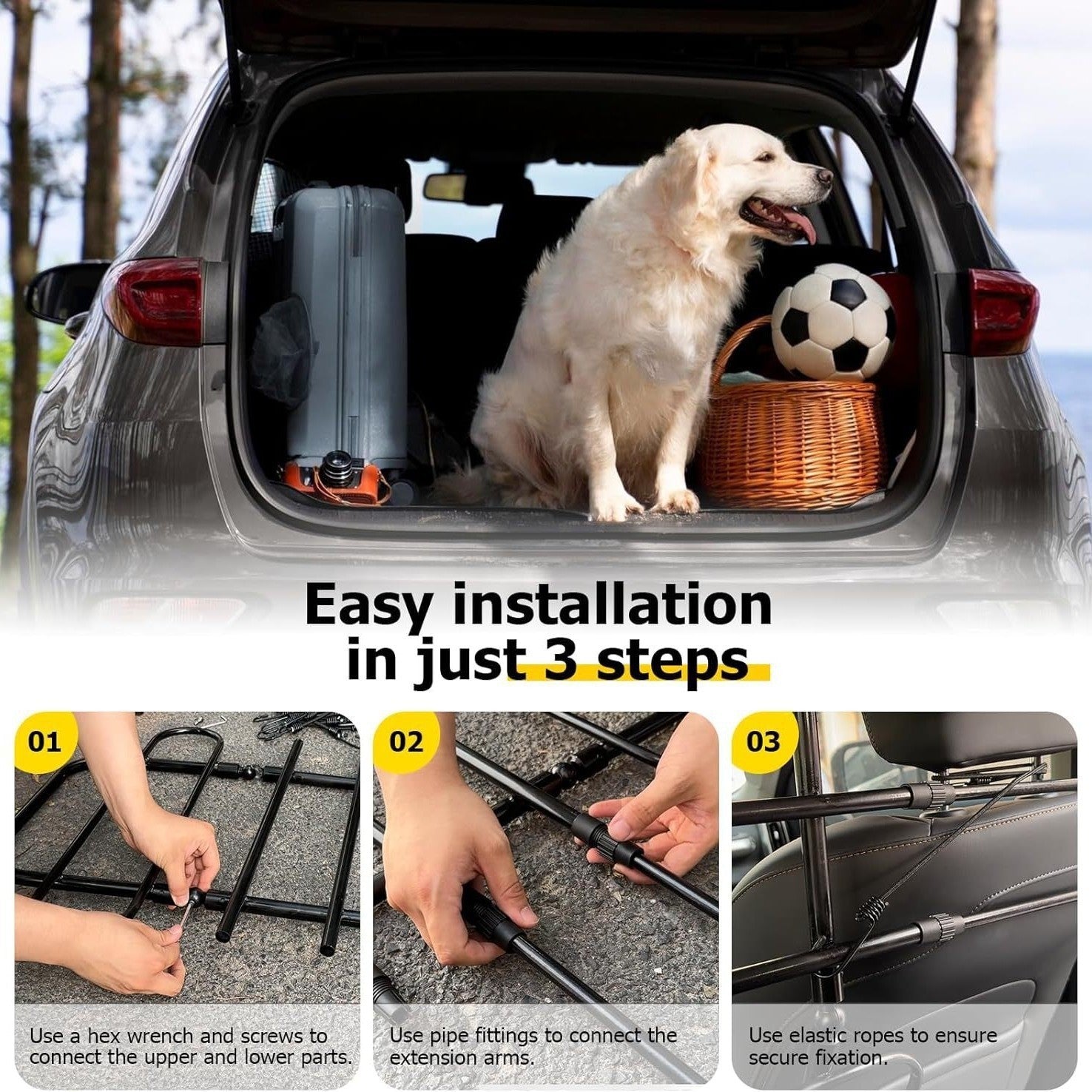 Easy installation in just 3 steps

01

Use a hex wrench and screws to connect the upper and lower parts.

02

Use pipe fittings to connect the extension arms.

03

Use elastic ropes to ensure secure fixation.