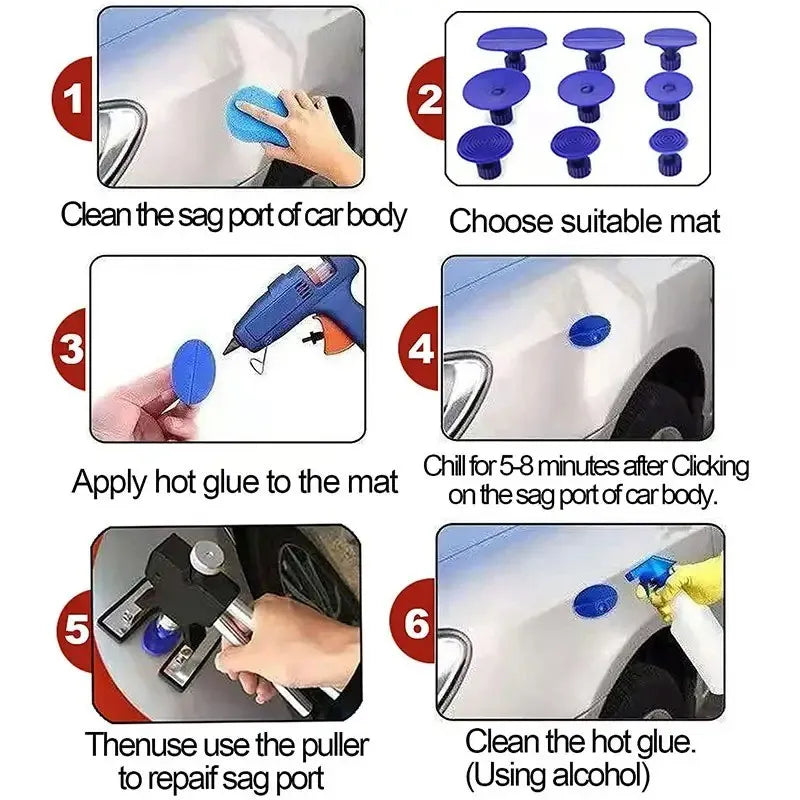 1

Clean the sag port of car body

2

Choose suitable mat

3

Apply hot glue to the mat

4

Chill for 5-8 minutes after Clicking on the sag port of car body.

5

Thenuse use the puller to repaif sag port

6

Clean the hot glue. (Using alcohol)