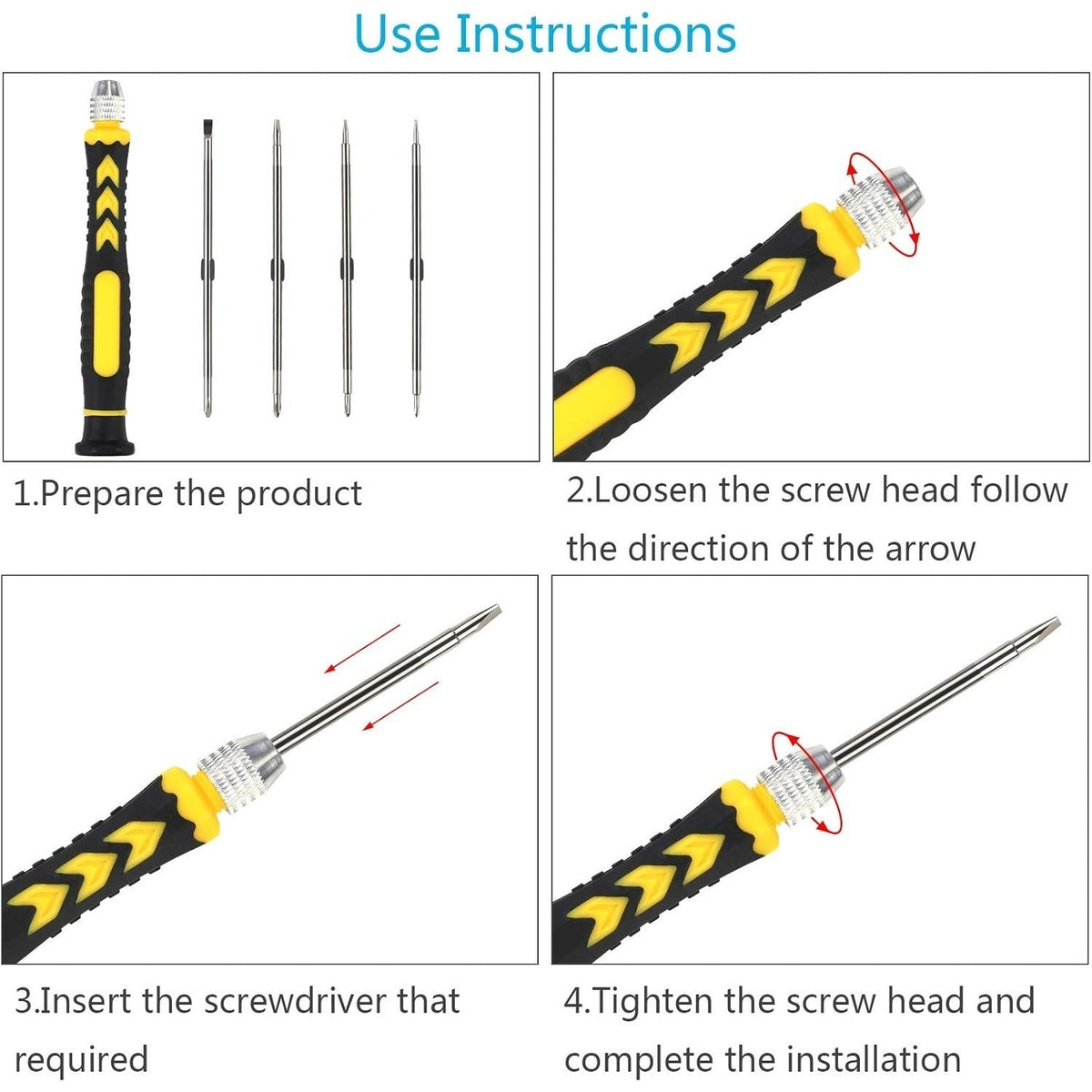 Use Instructions

1.Prepare the product

2.Loosen the screw head follow the direction of the arrow

3.Insert the screwdriver that required

4.Tighten the screw head and complete the installation