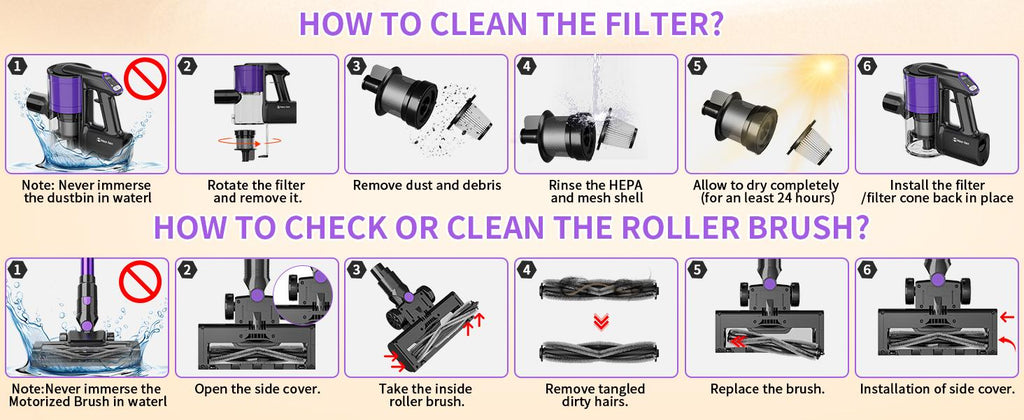 HOW TO CLEAN THE FILTER?

1
Note: Never immerse the dustbin in waterl

2
Rotate the filter and remove it.

3
Remove dust and debris

4
Rinse the HEPA and mesh shell

5
Allow to dry completely (for an least 24 hours)

6
Install the filter /filter cone back in place

HOW TO CHECK OR CLEAN THE ROLLER BRUSH?

1
Note:Never immerse the Motorized Brush in waterl

2
Open the side cover.

3
Take the inside roller brush.

4
Remove tangled dirty hairs.

5
Replace the brush.

6
Installation of side cover.