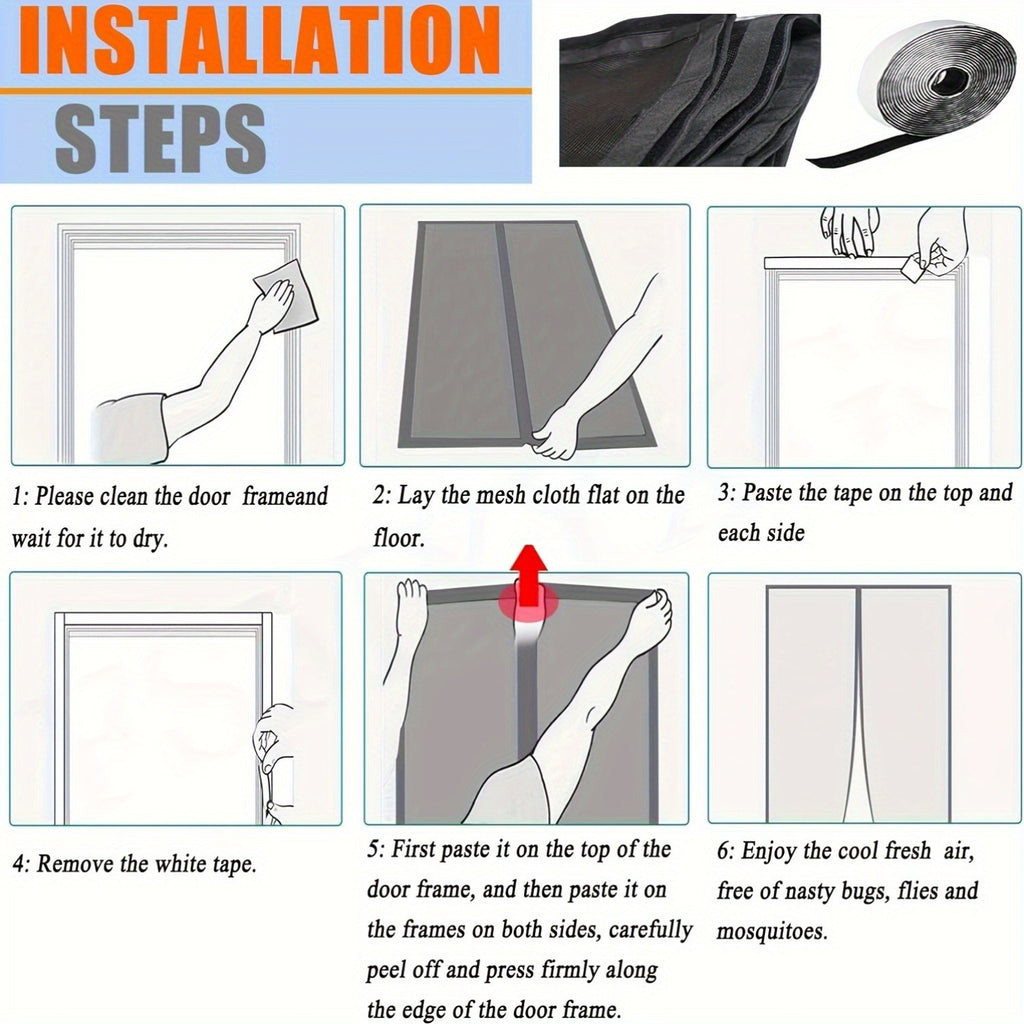 INSTALLATION STEPS

1: Please clean the door frameand wait for it to dry.

2: Lay the mesh cloth flat on the floor.

3: Paste the tape on the top and each side

4: Remove the white tape.

5: First paste it on the top of the door frame, and then paste it on the frames on both sides, carefully peel off and press firmly along the edge of the door frame.

6: Enjoy the cool fresh air, free of nasty bugs, flies and mosquitoes.