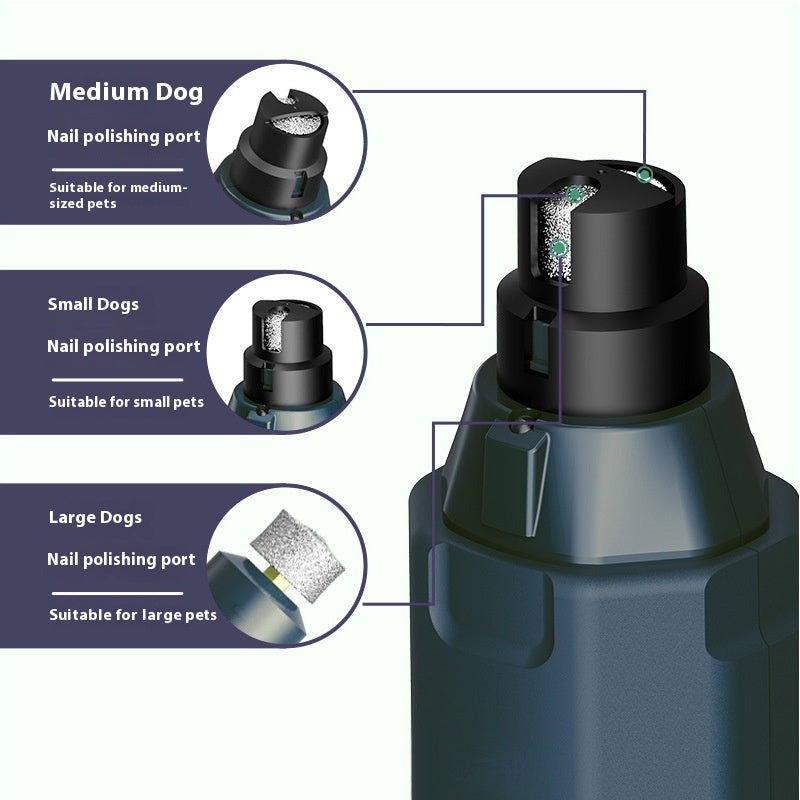 Medium Dog

Nail polishing port

Suitable for medium-sized pets

Small Dogs

Nail polishing port

Suitable for small pets

Large Dogs

Nail polishing port

Suitable for large pets