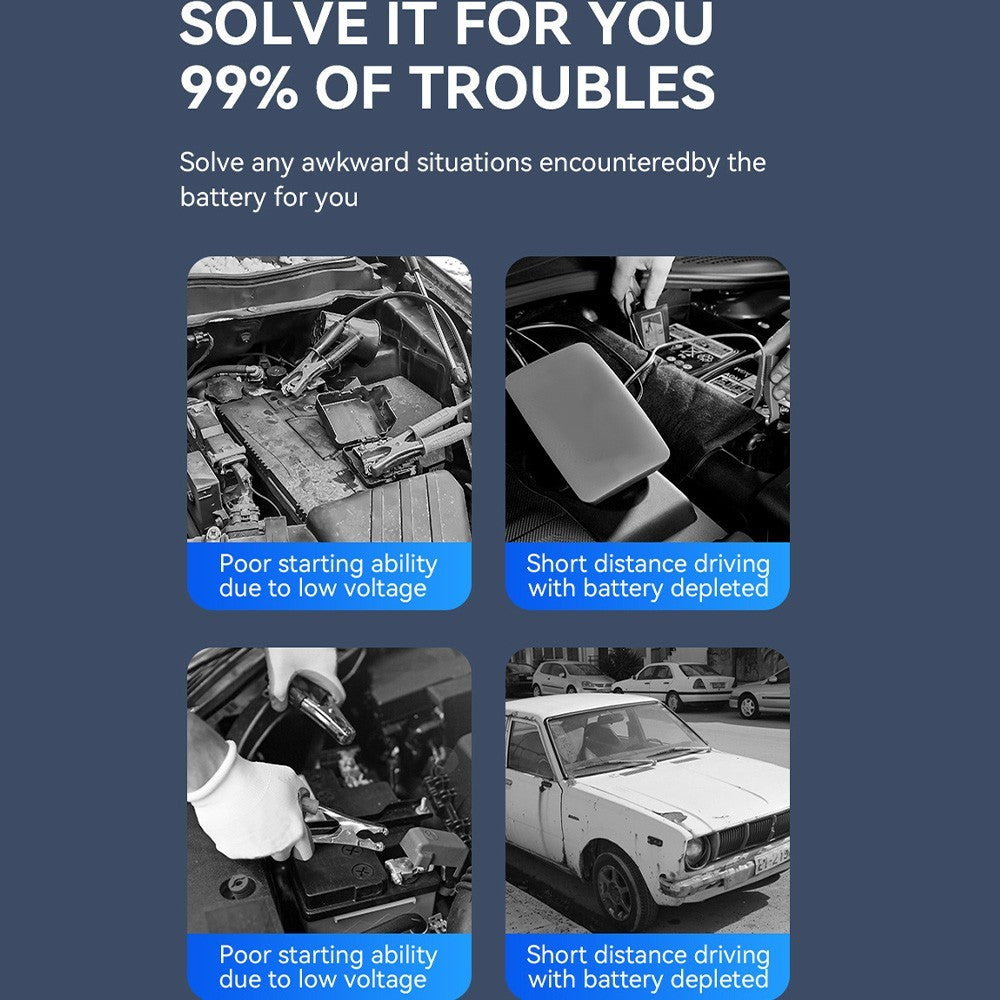 SOLVE IT FOR YOU
99% OF TROUBLES

Solve any awkward situations encounteredby the battery for you

Poor starting ability due to low voltage

Short distance driving with battery depleted

Poor starting ability due to low voltage

Short distance driving with battery depleted