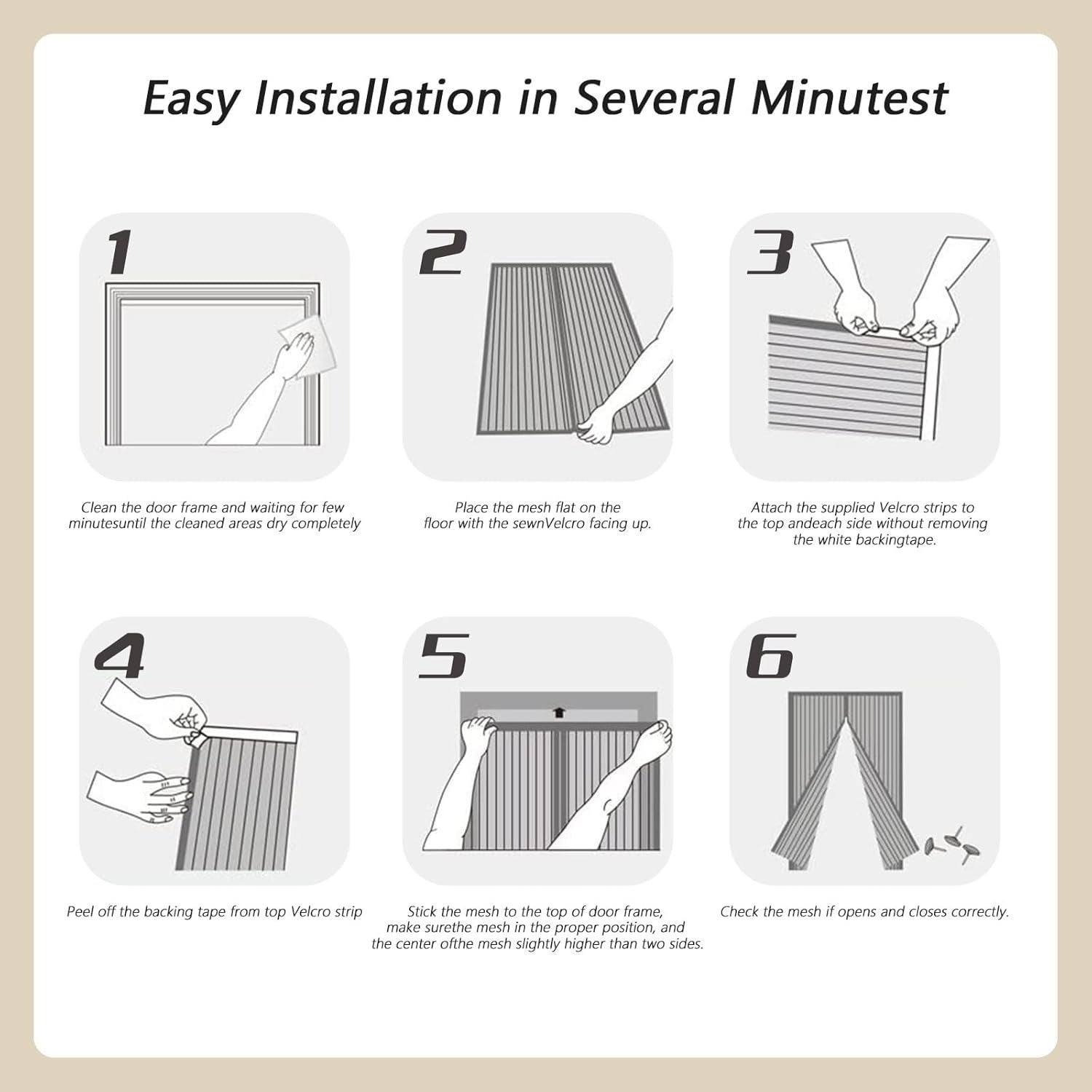 Easy Installation in Several Minutest

1

Clean the door frame and waiting for few minutesuntil the cleaned areas dry completely

2

Place the mesh flat on the floor with the sewnVelcro facing up.

3

Attach the supplied Velcro strips to the top andeach side without removing the white backingtape.

4

Peel off the backing tape from top Velcro strip

5

Stick the mesh to the top of door frame, make surethe mesh in the proper position, and the center ofthe mesh slightly higher than two sides.

6

Check the mesh if opens and closes correctly.