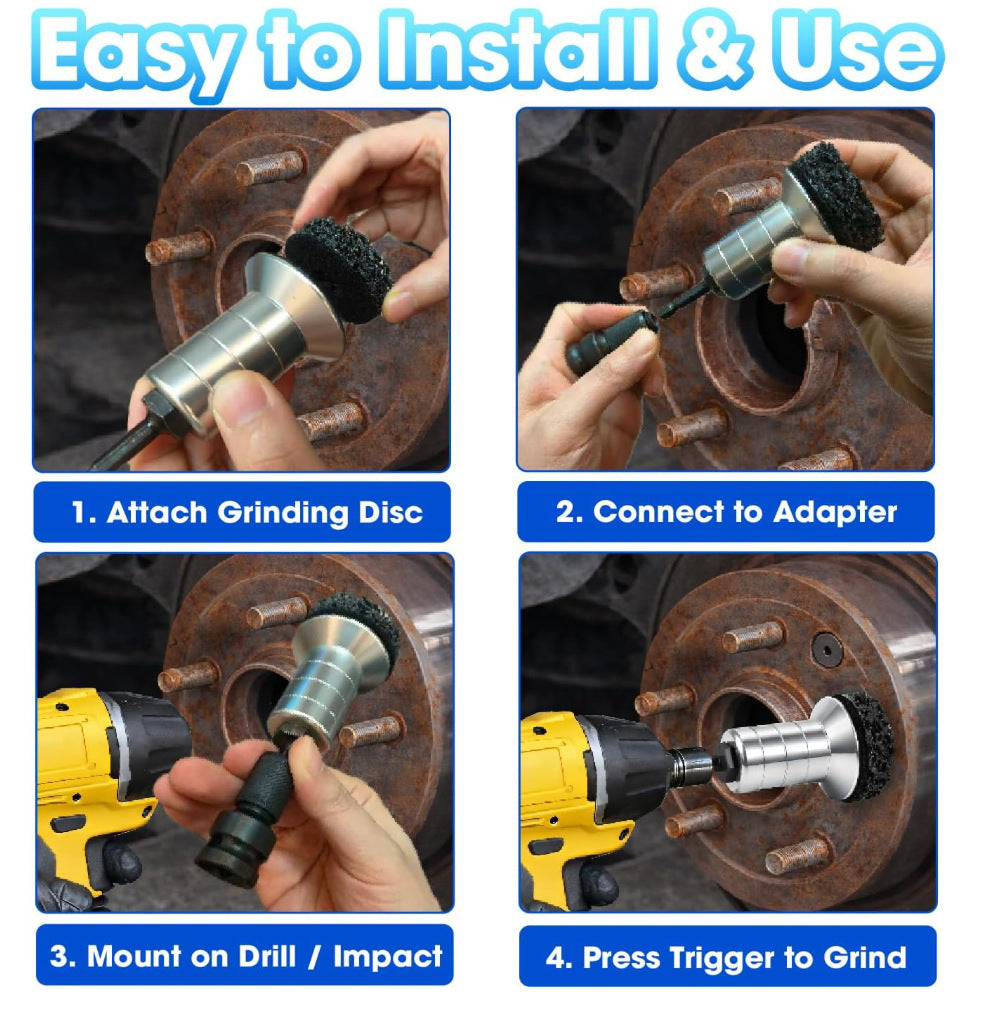 Easy to Install & Use

1. Attach Grinding Disc

2. Connect to Adapter

3. Mount on Drill / Impact

4. Press Trigger to Grind