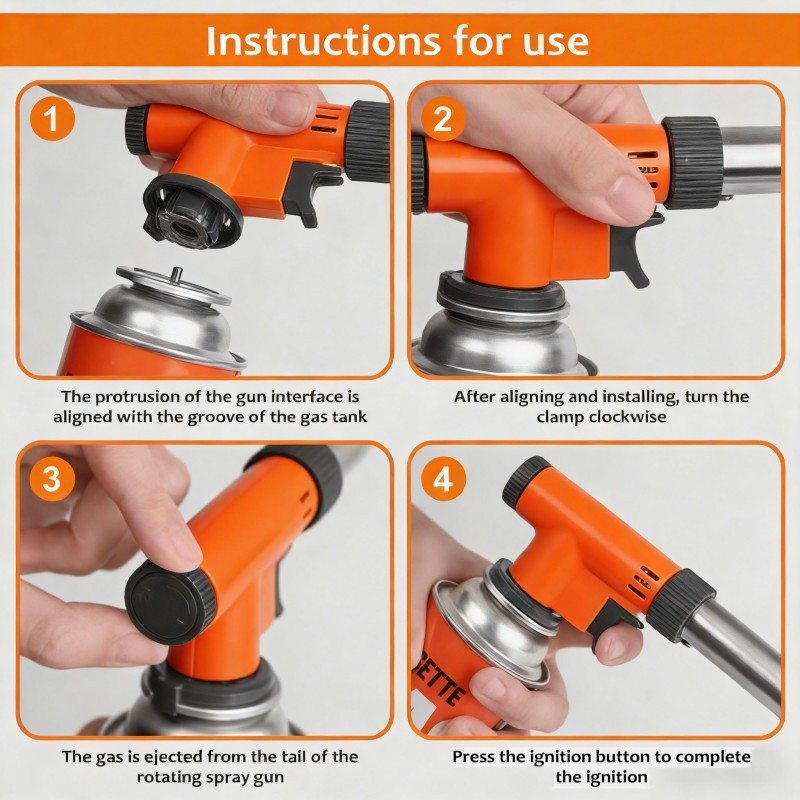 Instructions for use

1

The protrusion of the gun interface is aligned with the groove of the gas tank

2

After aligning and installing, turn the clamp clockwise

3

The gas is ejected from the tail of the rotating spray gun

4

SETTE

Press the ignition button to complete the ignition