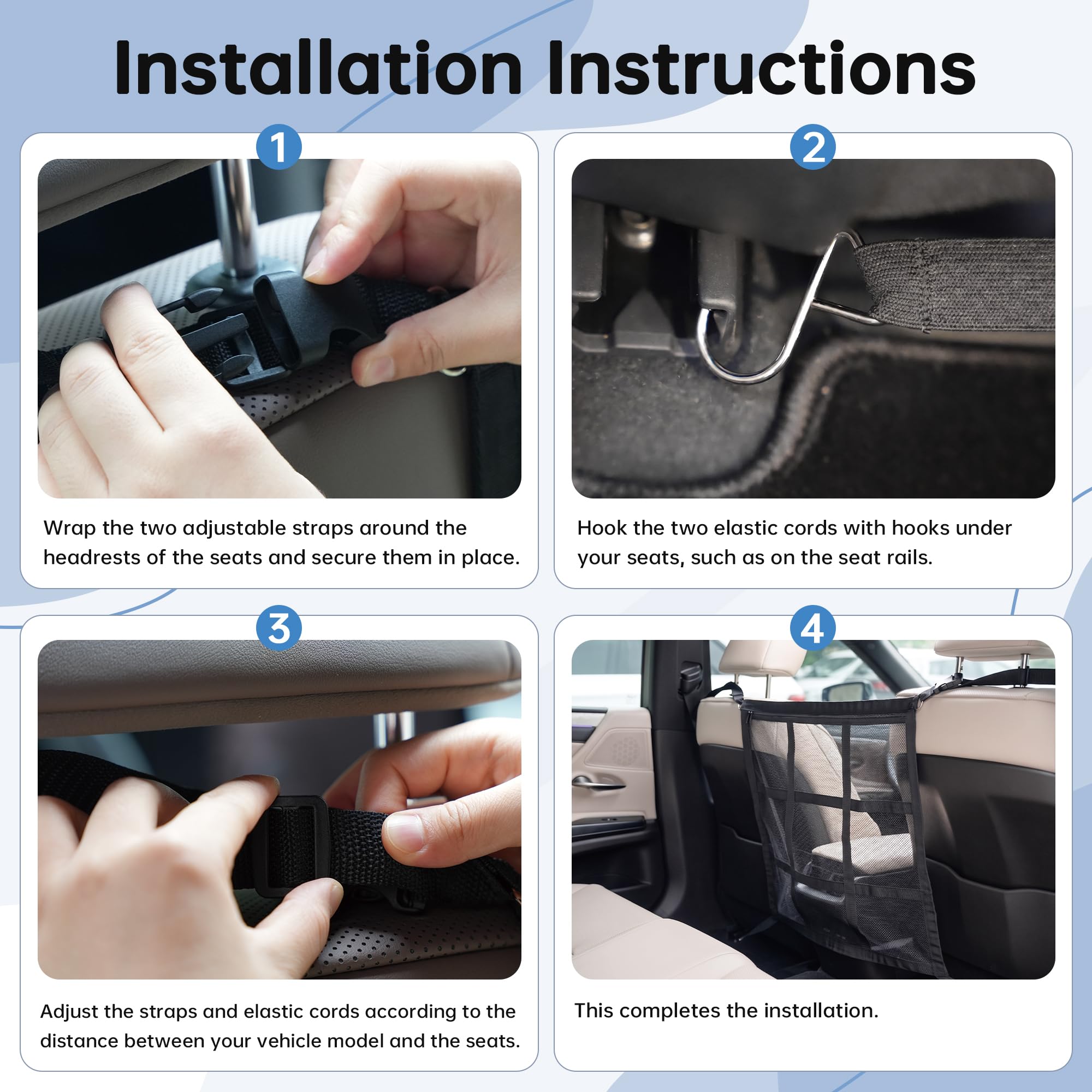 Installation Instructions

1

Wrap the two adjustable straps around the headrests of the seats and secure them in place.

2

Hook the two elastic cords with hooks under your seats, such as on the seat rails.

3

Adjust the straps and elastic cords according to the distance between your vehicle model and the seats.

4

This completes the installation.