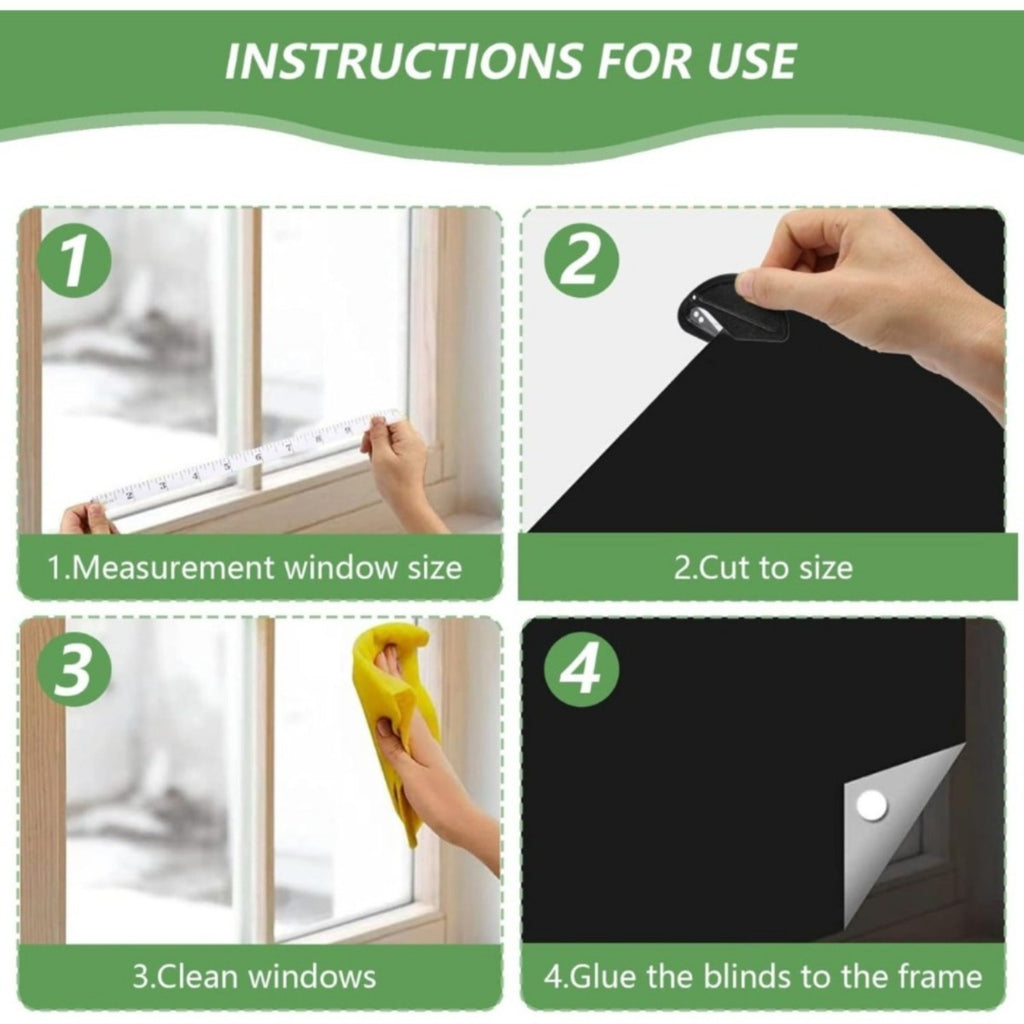 INSTRUCTIONS FOR USE

1

1.Measurement window size

2

2.Cut to size

3

3.Clean windows

4

4.Glue the blinds to the frame