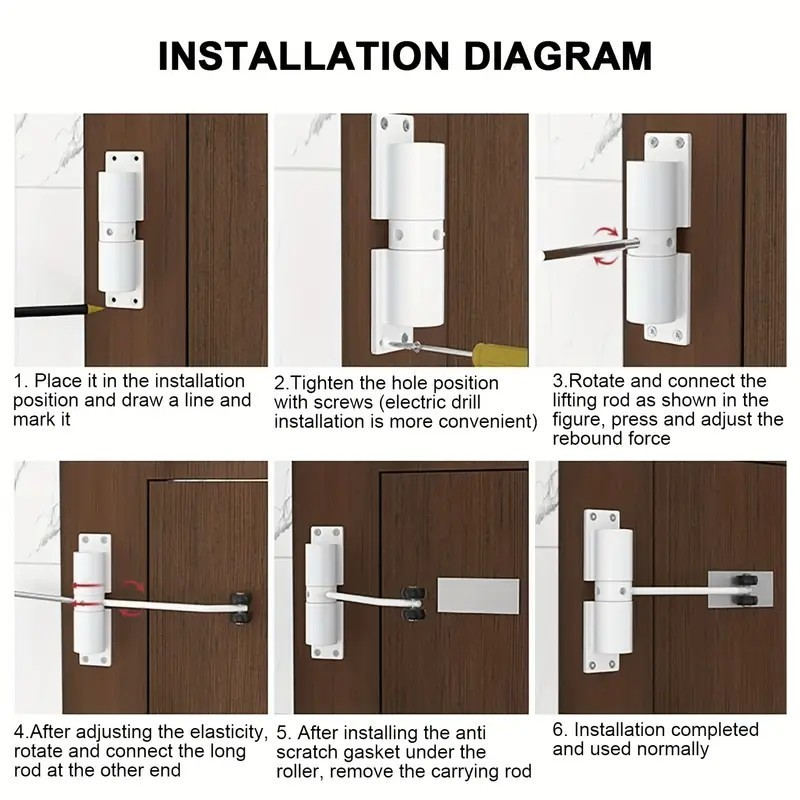 INSTALLATION DIAGRAM

1. Place it in the installation position and draw a line and mark it

2.Tighten the hole position with screws (electric drill installation is more convenient)

3.Rotate and connect the lifting rod as shown in the figure, press and adjust the rebound force

4.After adjusting the elasticity, rotate and connect the long rod at the other end

5. After installing the anti scratch gasket under the roller, remove the carrying rod

6. Installation completed and used normally