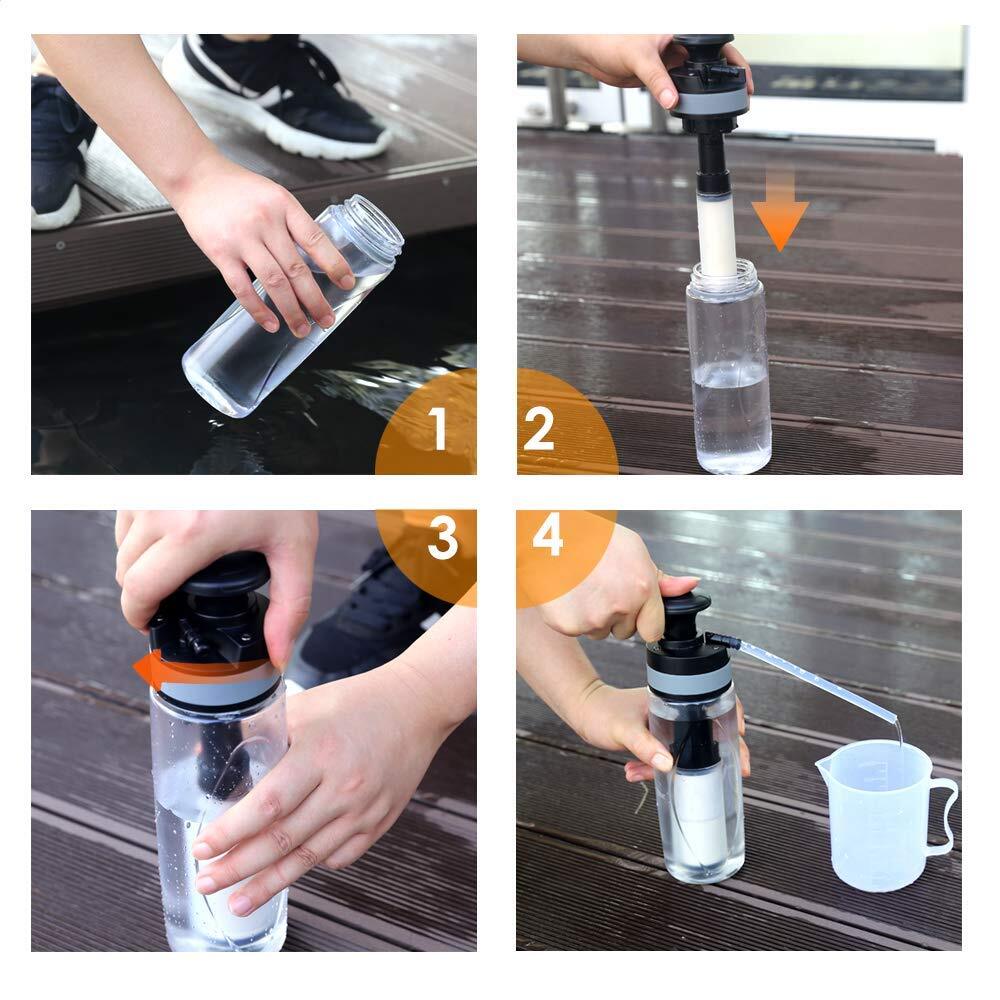 1
2
3
4