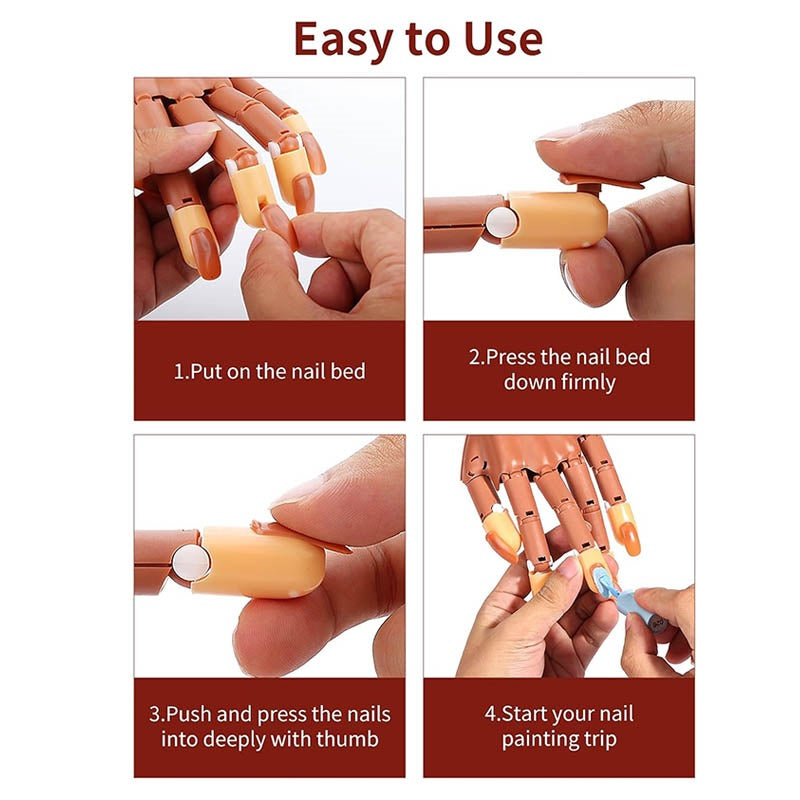 Easy to Use

1.Put on the nail bed

2.Press the nail bed down firmly

3.Push and press the nails into deeply with thumb

4.Start your nail painting trip