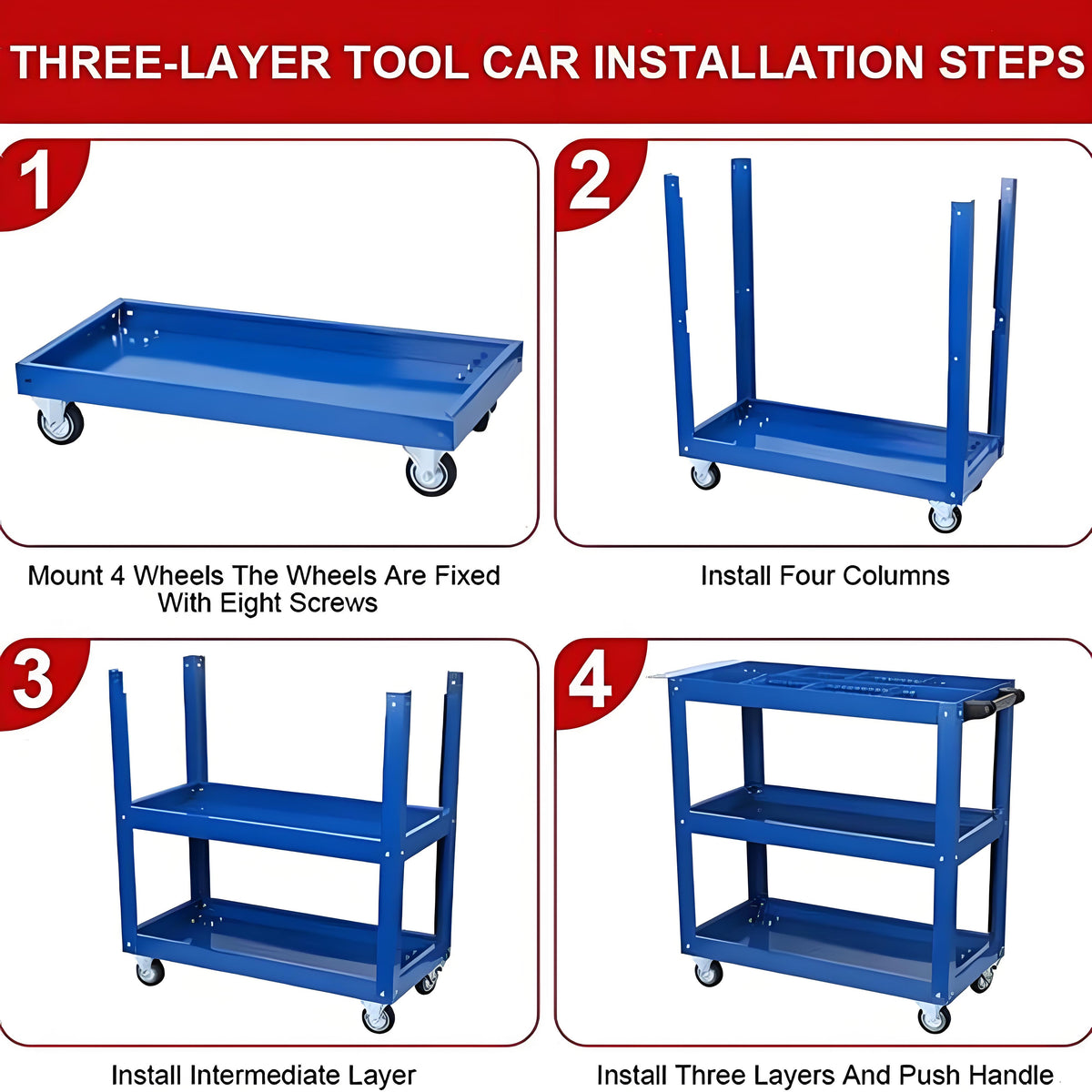 THREE-LAYER TOOL CAR INSTALLATION STEPS

1

Mount 4 Wheels The Wheels Are Fixed With Eight Screws

2

Install Four Columns

3

Install Intermediate Layer

4

Install Three Layers And Push Handle