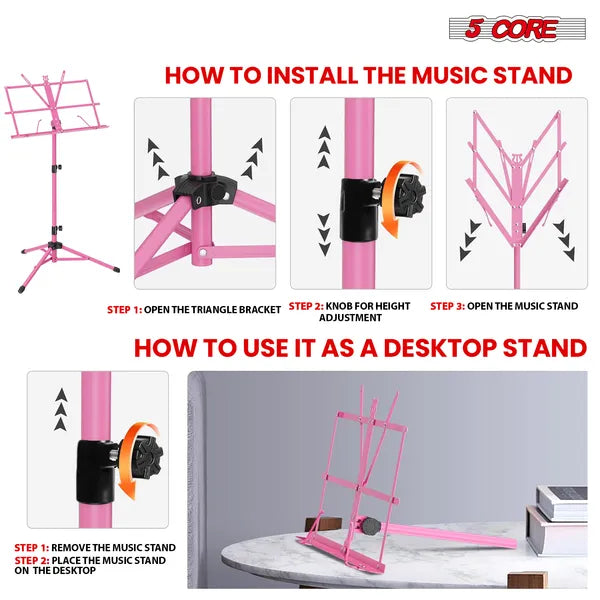 5 CORE

HOW TO INSTALL THE MUSIC STAND

STEP 1: OPEN THE TRIANGLE BRACKET

STEP 2: KNOB FOR HEIGHT ADJUSTMENT

STEP 3: OPEN THE MUSIC STAND

HOW TO USE IT AS A DESKTOP STAND

STEP 1: REMOVE THE MUSIC STAND
STEP 2: PLACE THE MUSIC STAND ON THE DESKTOP