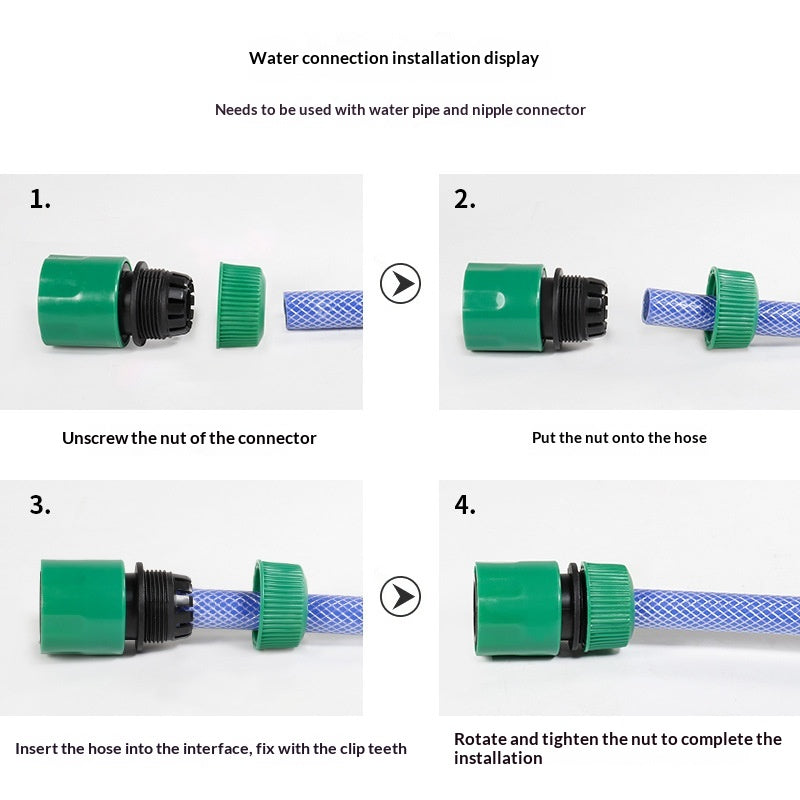 Water connection installation display

Needs to be used with water pipe and nipple connector

1.

Unscrew the nut of the connector

2.

Put the nut onto the hose

3.

Insert the hose into the interface, fix with the clip teeth

4.

Rotate and tighten the nut to complete the installation