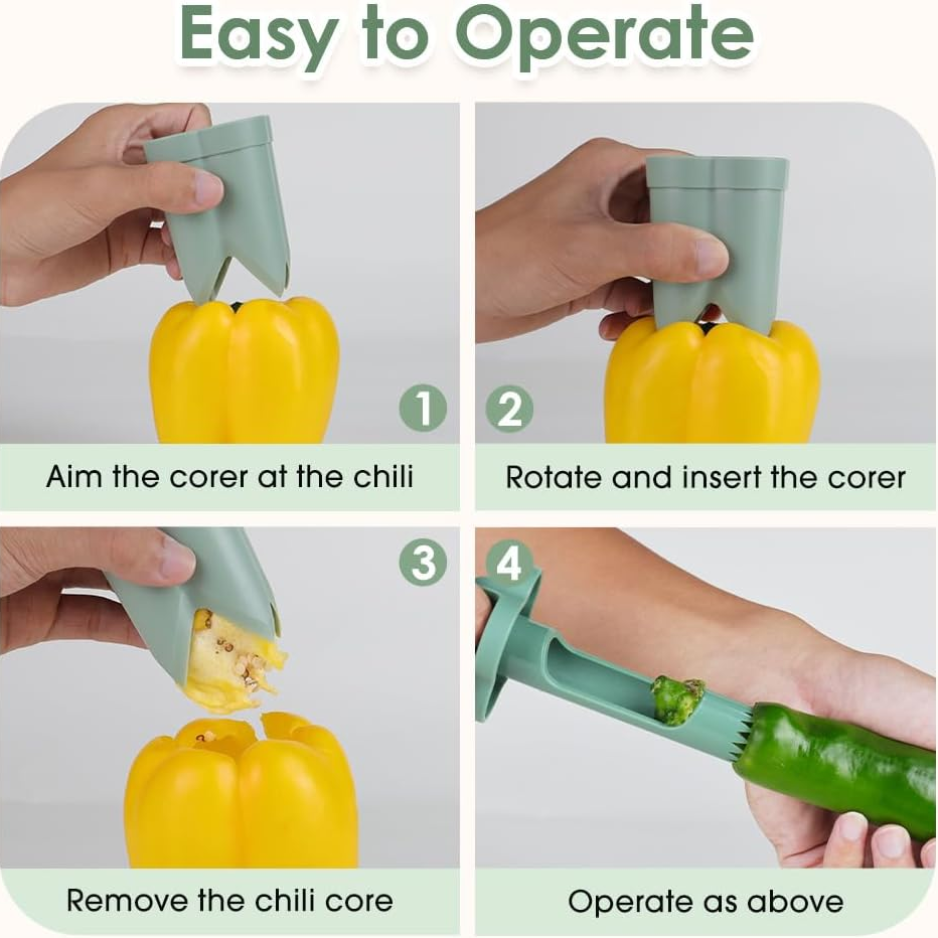 Easy to Operate

1

Aim the corer at the chili

2

Rotate and insert the corer

3

Remove the chili core

4

Operate as above