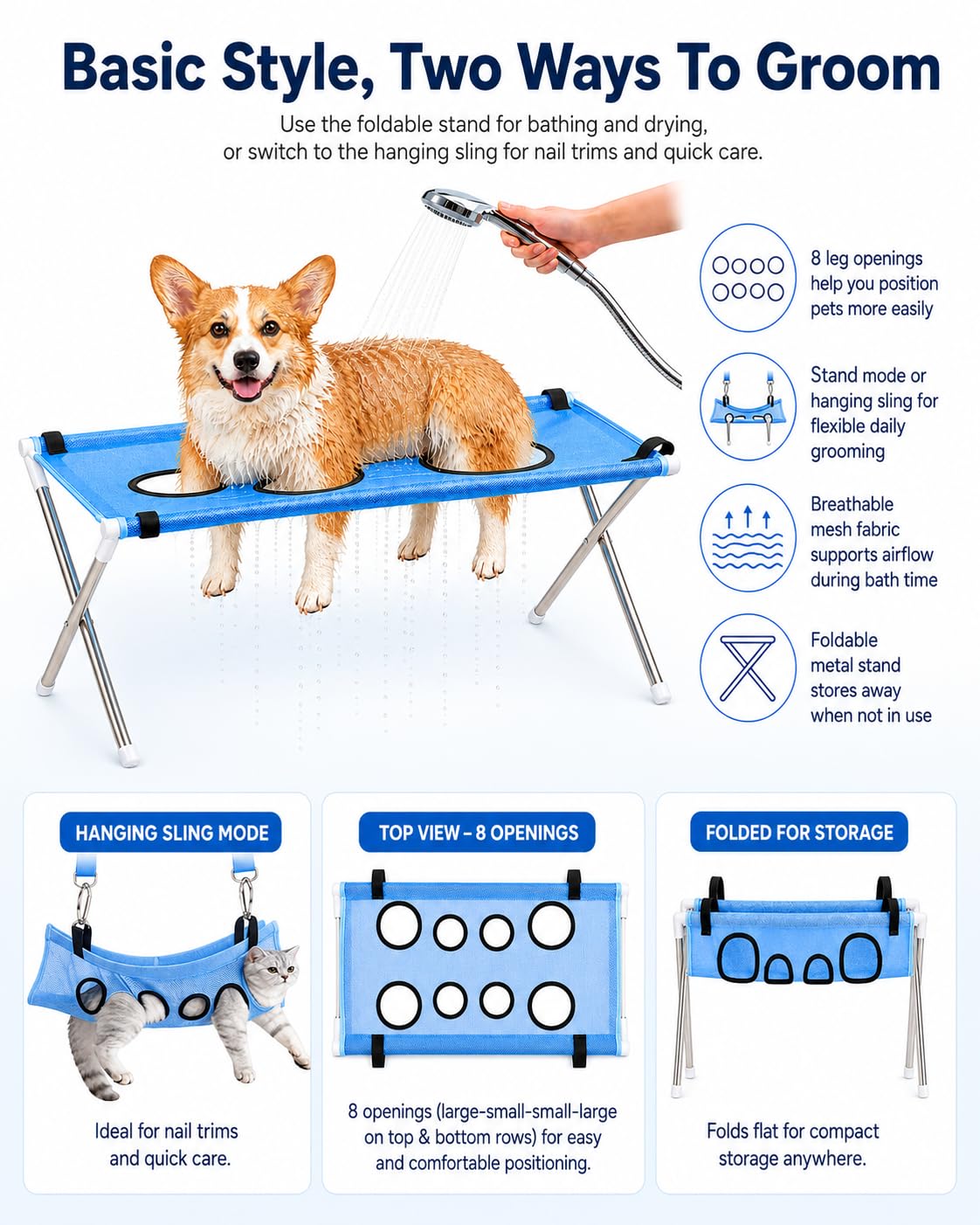 Basic Style, Two Ways To Groom

Use the foldable stand for bathing and drying, or switch to the hanging sling for nail trims and quick care.

8 leg openings help you position pets more easily

Stand mode or hanging sling for flexible daily grooming

Breathable mesh fabric supports airflow during bath time

Foldable metal stand stores away when not in use

HANGING SLING MODE

Ideal for nail trims and quick care.

TOP VIEW – 8 OPENINGS

8 openings (large-small-small-large on top & bottom rows) for easy and comfortable positioning.

FOLDED FOR STORAGE

Folds flat for compact storage anywhere.